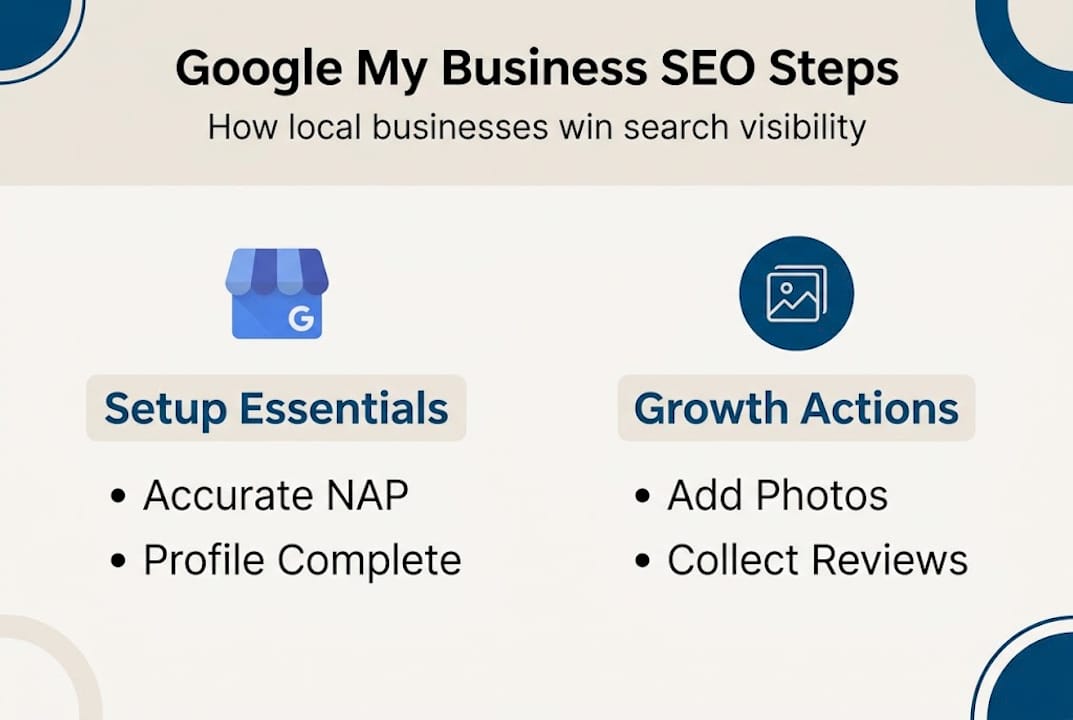 Google My Business SEO Steps

How local businesses win search visibility

G

Setup Essentials

• Accurate NAP
• Profile Complete

Growth Actions

• Add Photos
• Collect Reviews