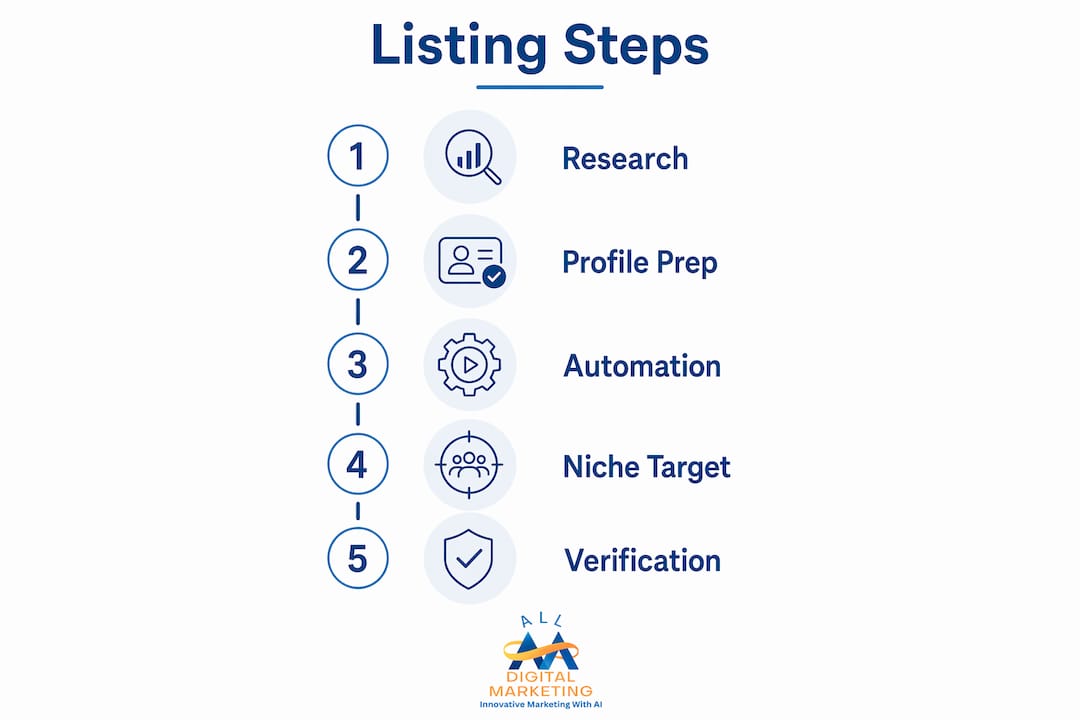 Listing Steps

1 Research

2 Profile Prep

3 Automation

4 Niche Target

5 Verification

ALL
DIGITAL
MARKETING
Innovative Marketing With AI