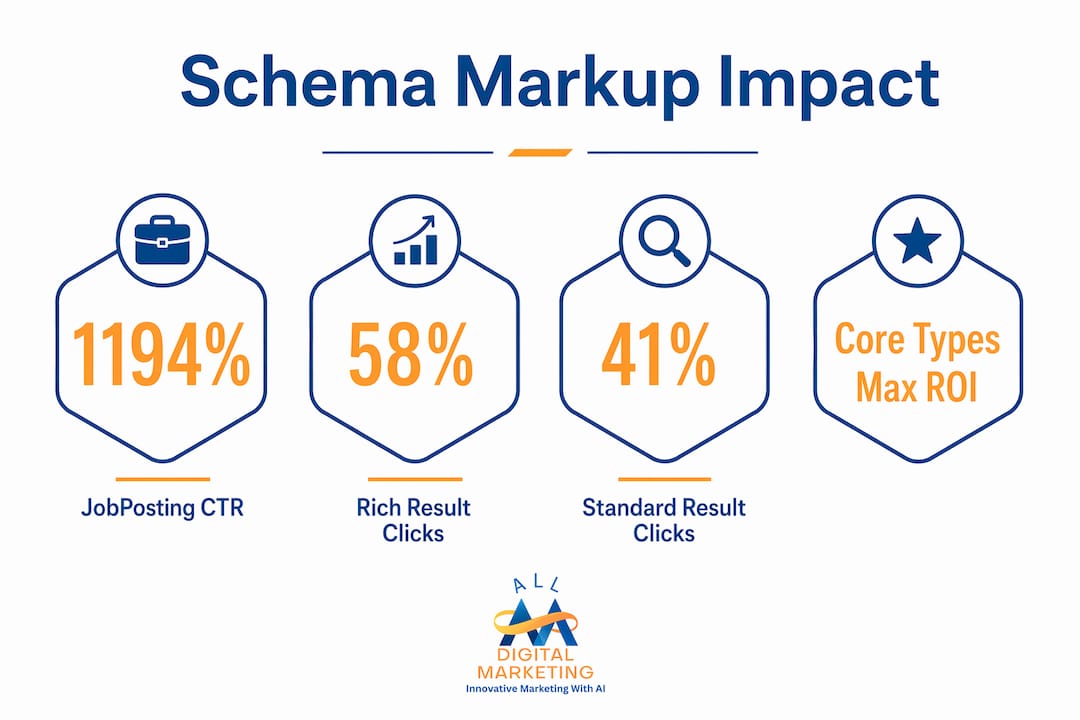 Schema Markup Impact

1194%

JobPosting CTR

58%

Rich Result Clicks

41%

Standard Result Clicks

Core Types Max ROI

ALL
DIGITAL MARKETING
Innovative Marketing With AI