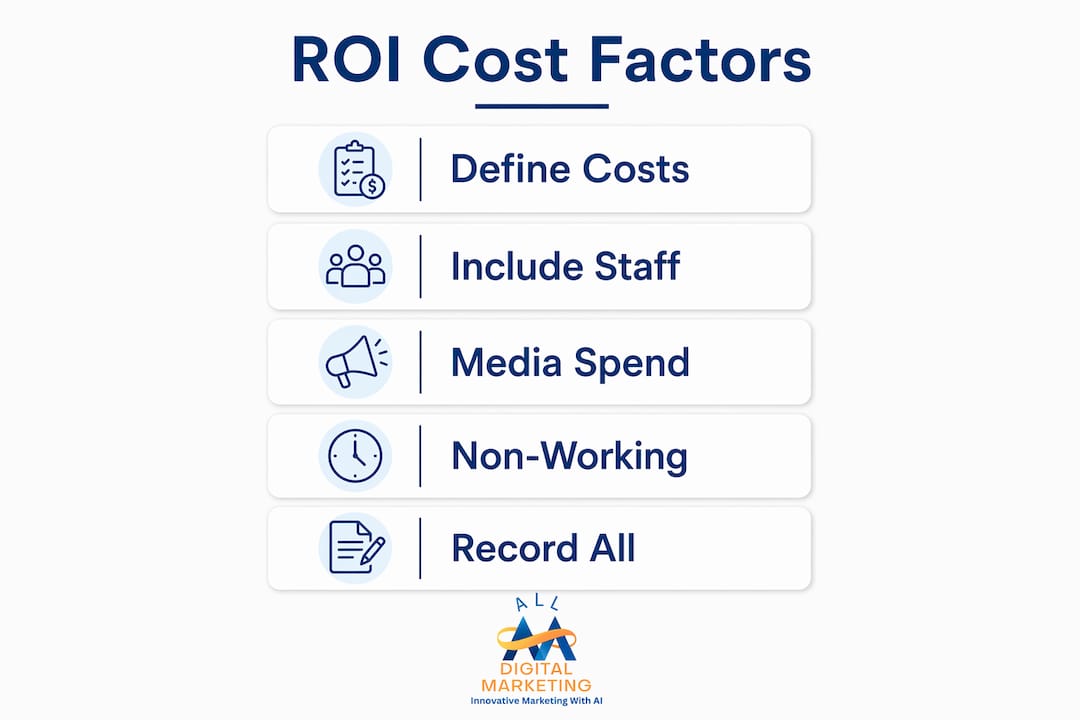 ROI Cost Factors

Define Costs

Include Staff

Media Spend

Non-Working

Record All

ALL
DIGITAL
MARKETING
Innovative Marketing With AI