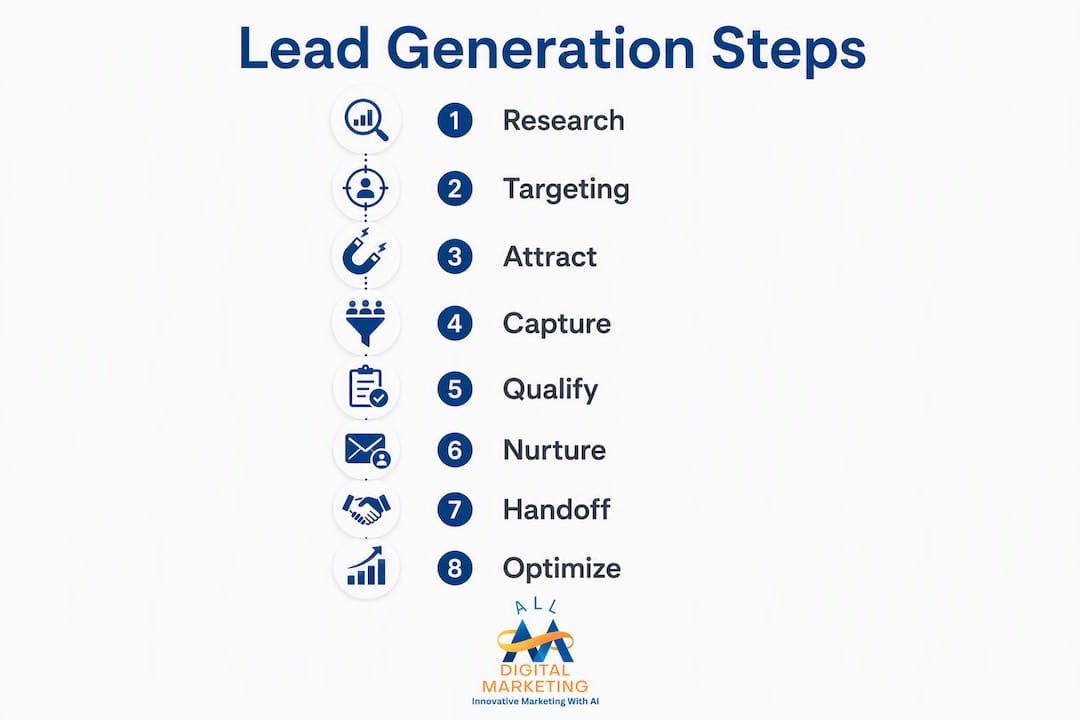 Lead Generation Steps

1 Research

2 Targeting

3 Attract

4 Capture

5 Qualify

6 Nurture

7 Handoff

8 Optimize

ALL
DIGITAL
MARKETING
Innovative Marketing With AI