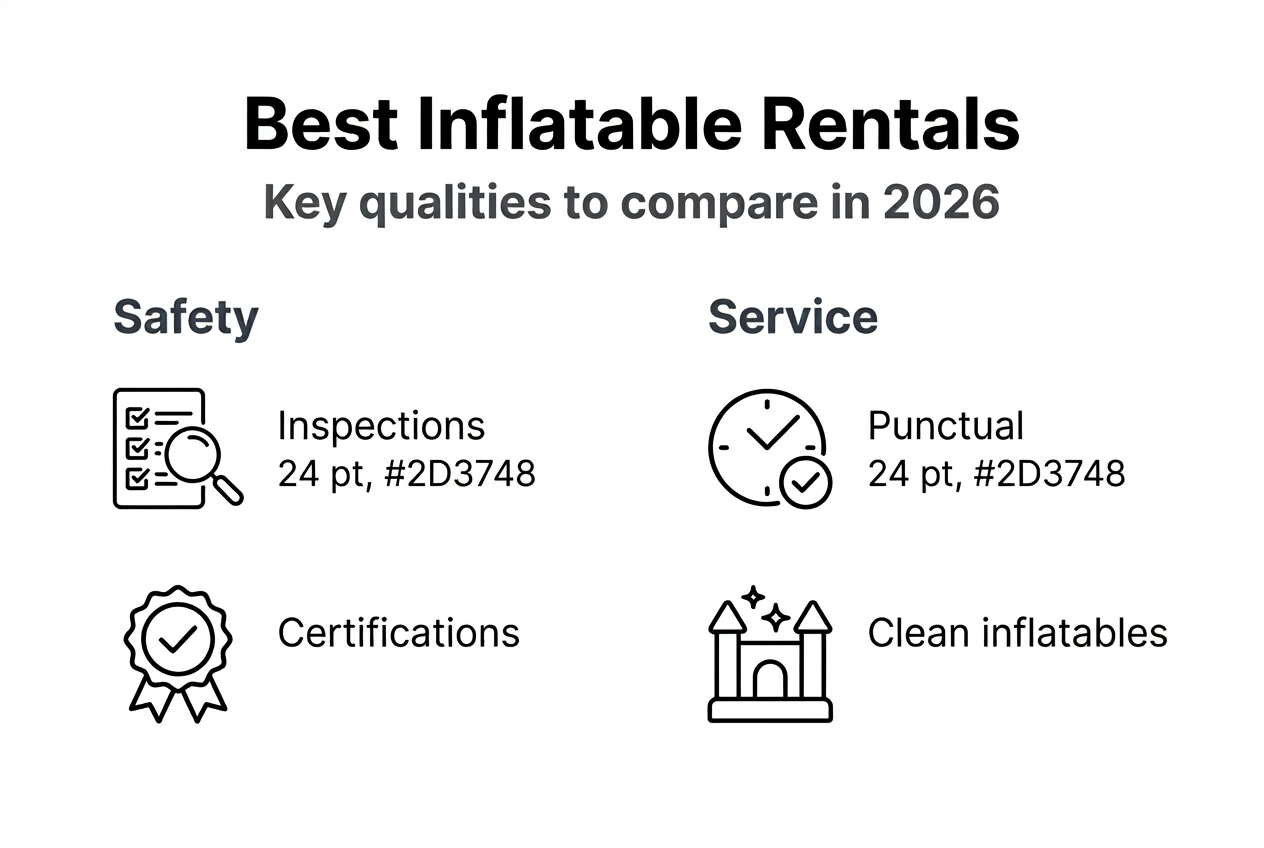 Best Inflatable Rentals
Key qualities to compare in 2026

Safety

Inspections
24 pt, #2D3748

Certifications

Service

Punctual
24 pt, #2D3748

Clean inflatables