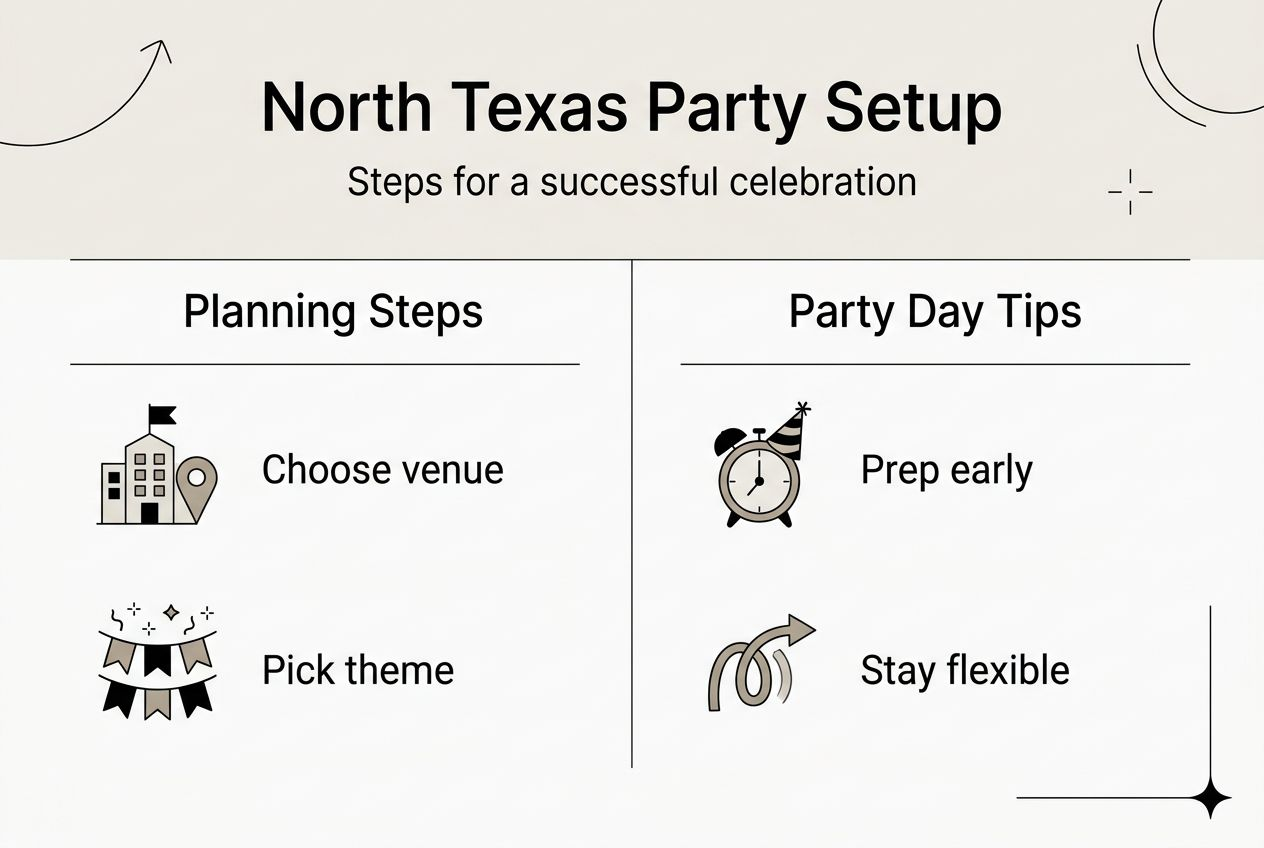 North Texas Party Setup

Steps for a successful celebration

Planning Steps

Choose venue

Pick theme

Party Day Tips

Prep early

Stay flexible