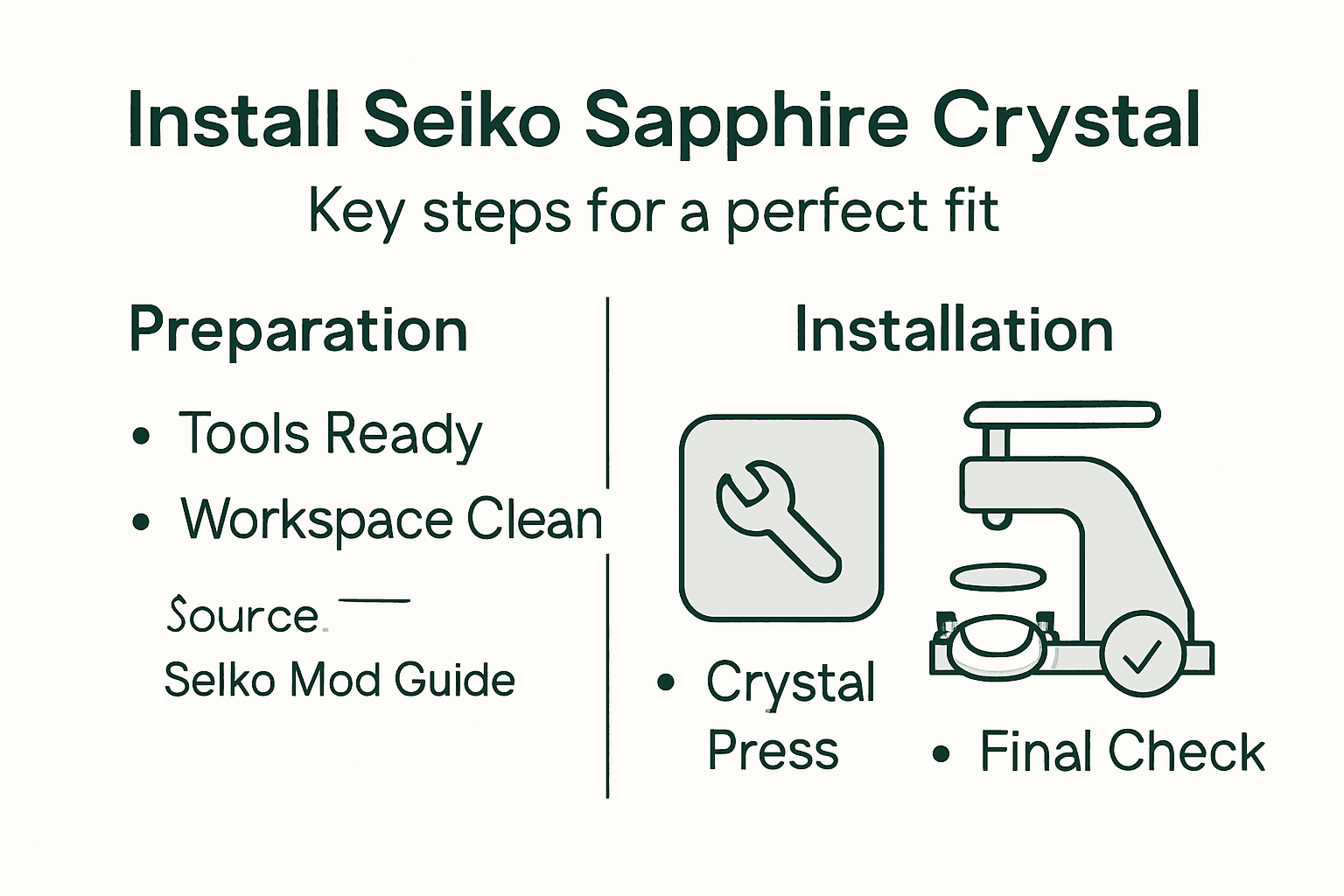 Install Seiko Sapphire Crystal

Key steps for a perfect fit

Preparation

• Tools Ready

• Workspace Clean

Source.

Selko Mod Guide

Installation

• Crystal Press

• Final Check