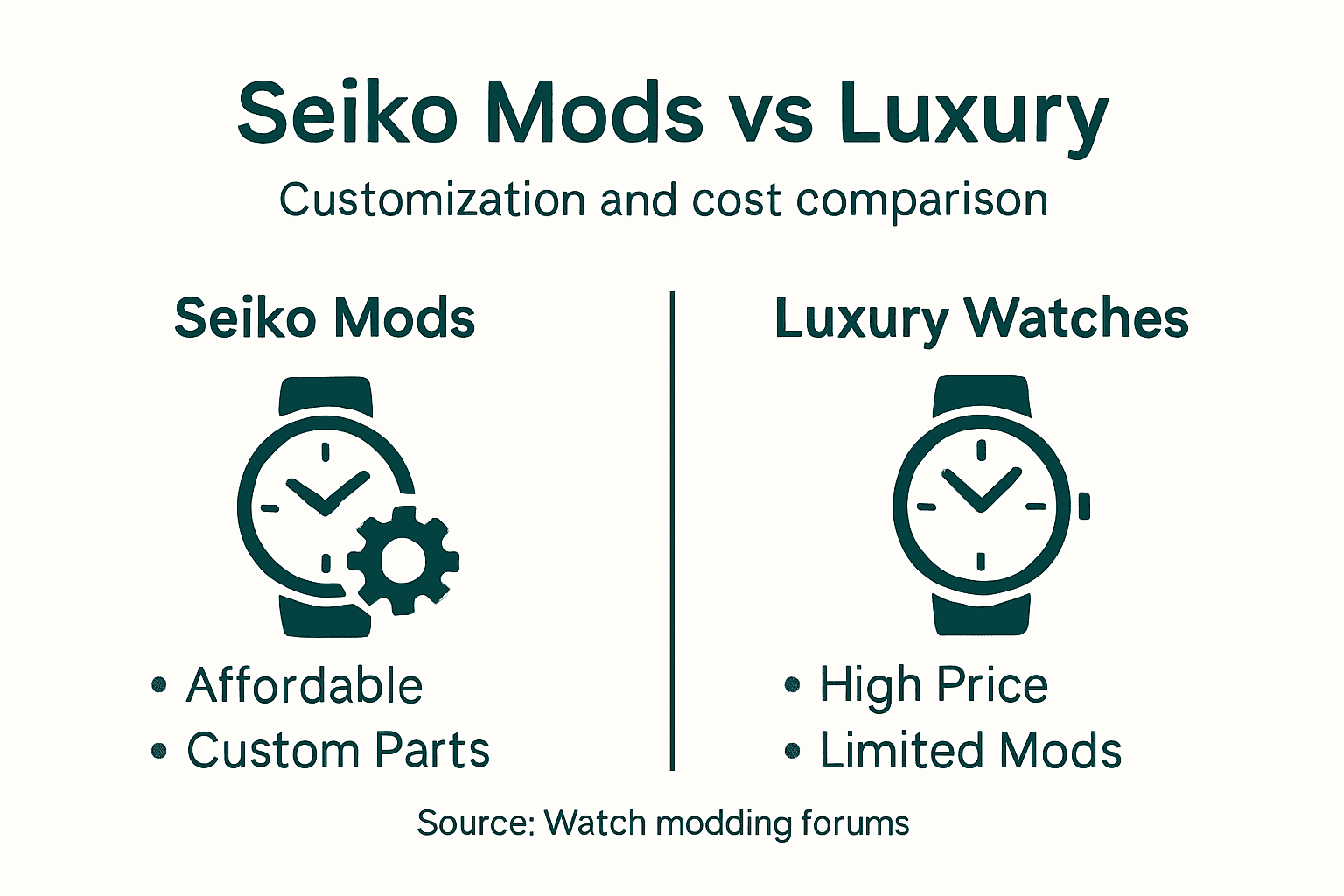 Seiko Mods vs Luxury

Customization and cost comparison

Seiko Mods

• Affordable
• Custom Parts

Luxury Watches

• High Price
• Limited Mods

Source: Watch modding forums