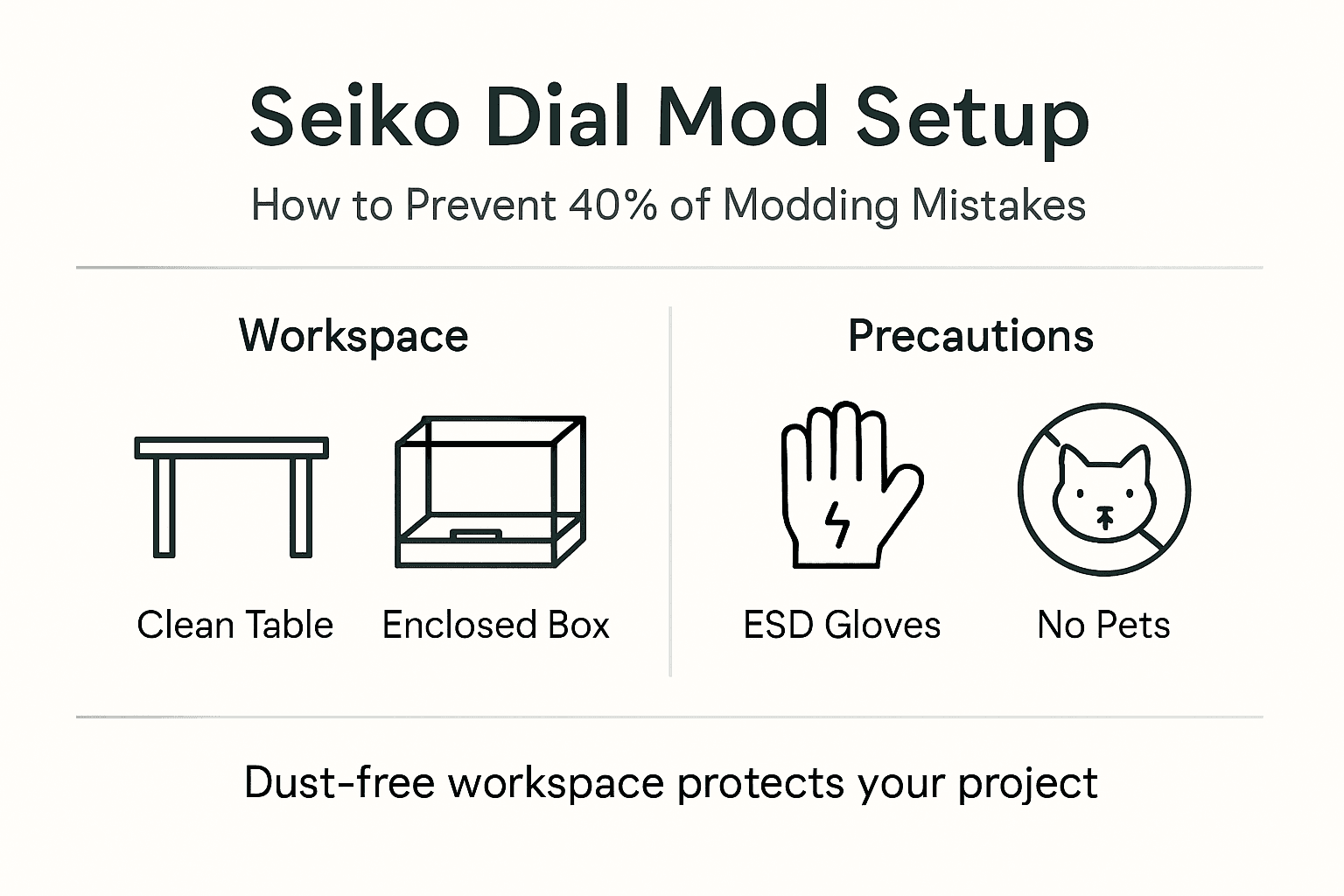 Seiko Dial Mod Setup

How to Prevent 40% of Modding Mistakes

Workspace

Clean Table

Enclosed Box

Precautions

ESD Gloves

No Pets

Dust-free workspace protects your project