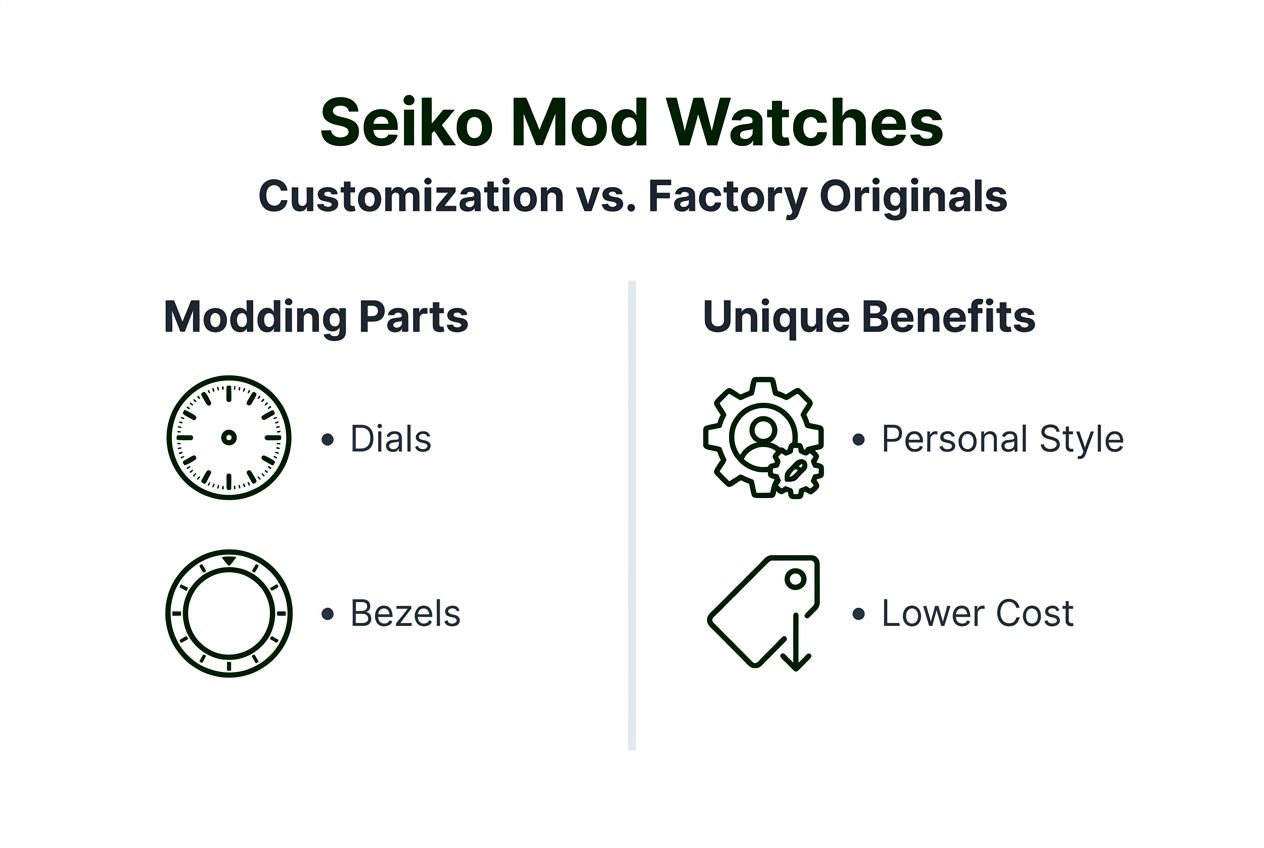 Seiko Mod Watches
Customization vs. Factory Originals

Modding Parts

• Dials

• Bezels

Unique Benefits

• Personal Style

• Lower Cost