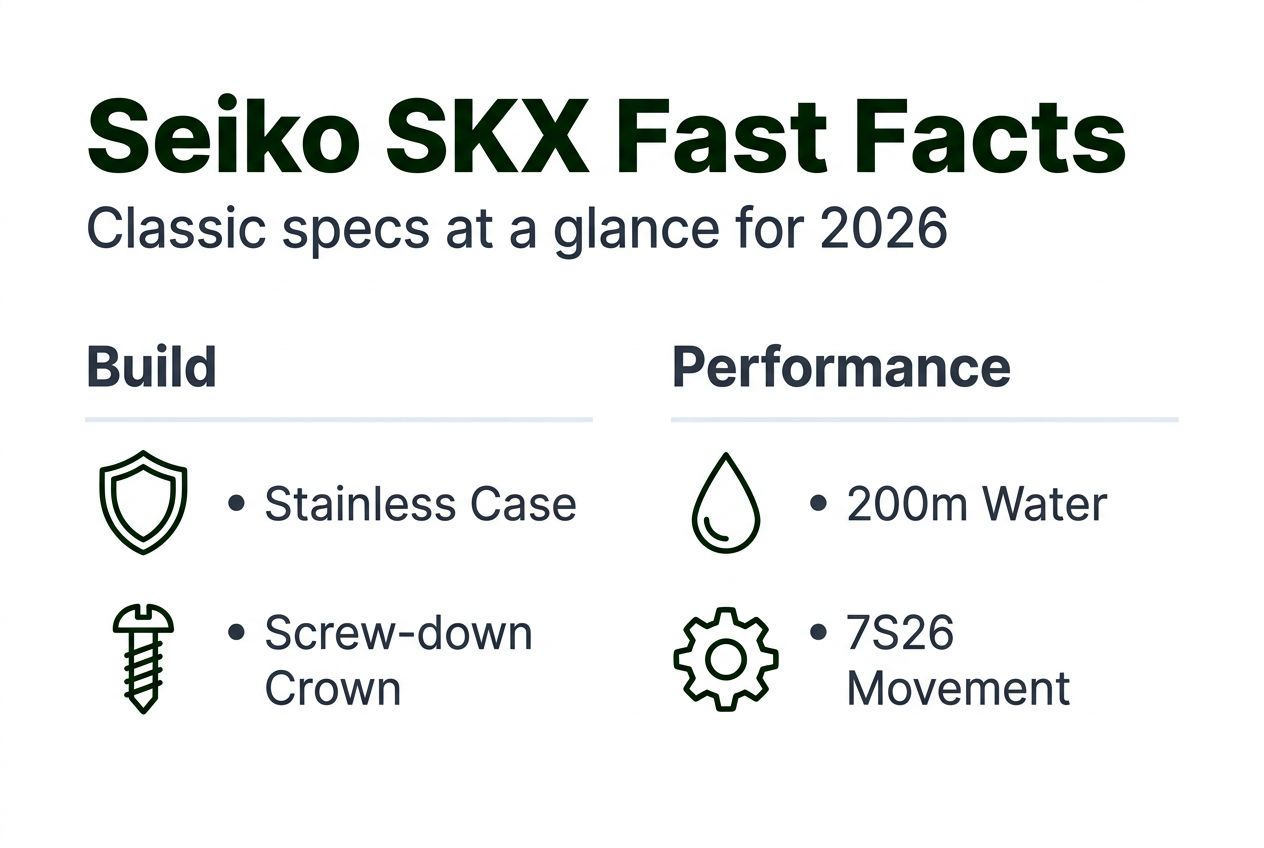 Seiko SKX Fast Facts
Classic specs at a glance for 2026

Build

• Stainless Case

• Screw-down Crown

Performance

• 200m Water

• 7S26 Movement