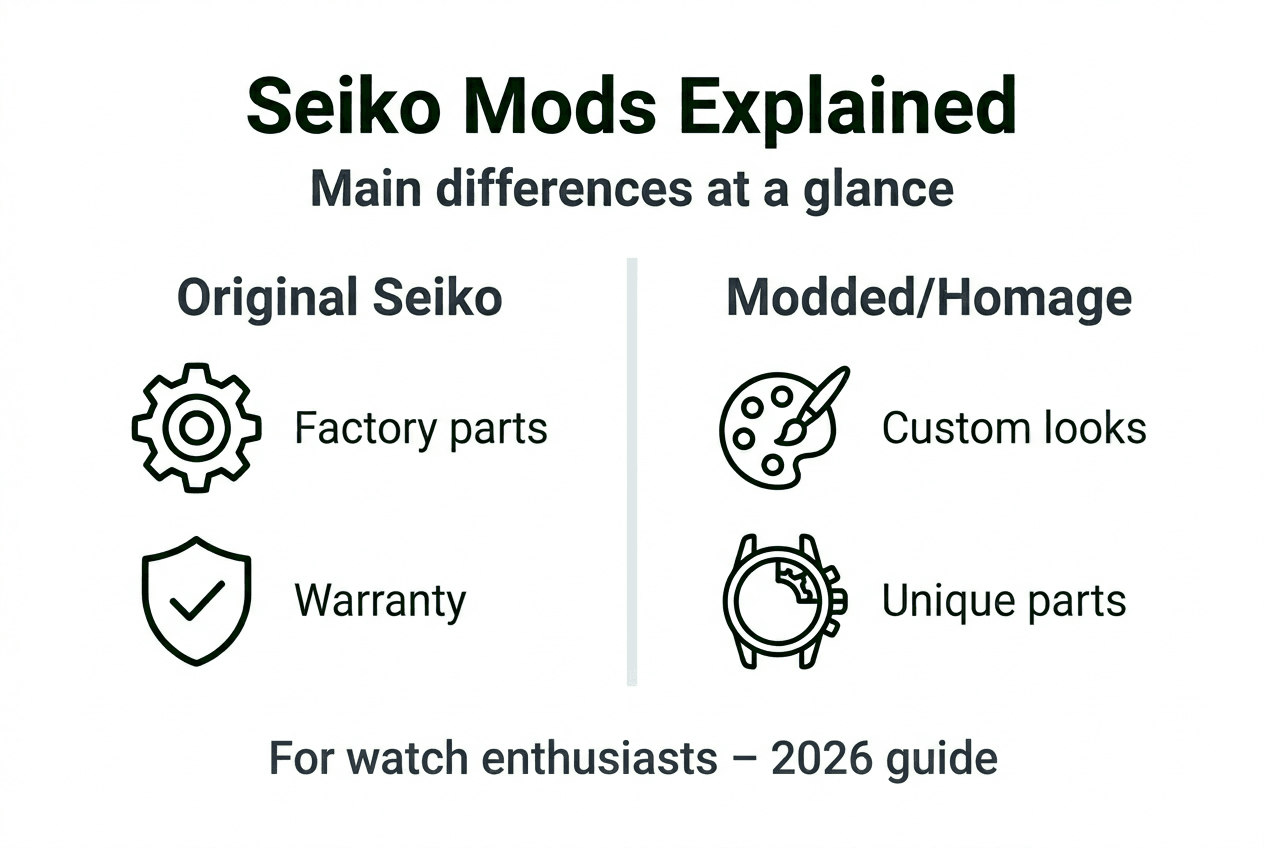 Seiko Mods Explained

Main differences at a glance

Original Seiko

Factory parts

Warranty

Modded/Homage

Custom looks

Unique parts

For watch enthusiasts – 2026 guide