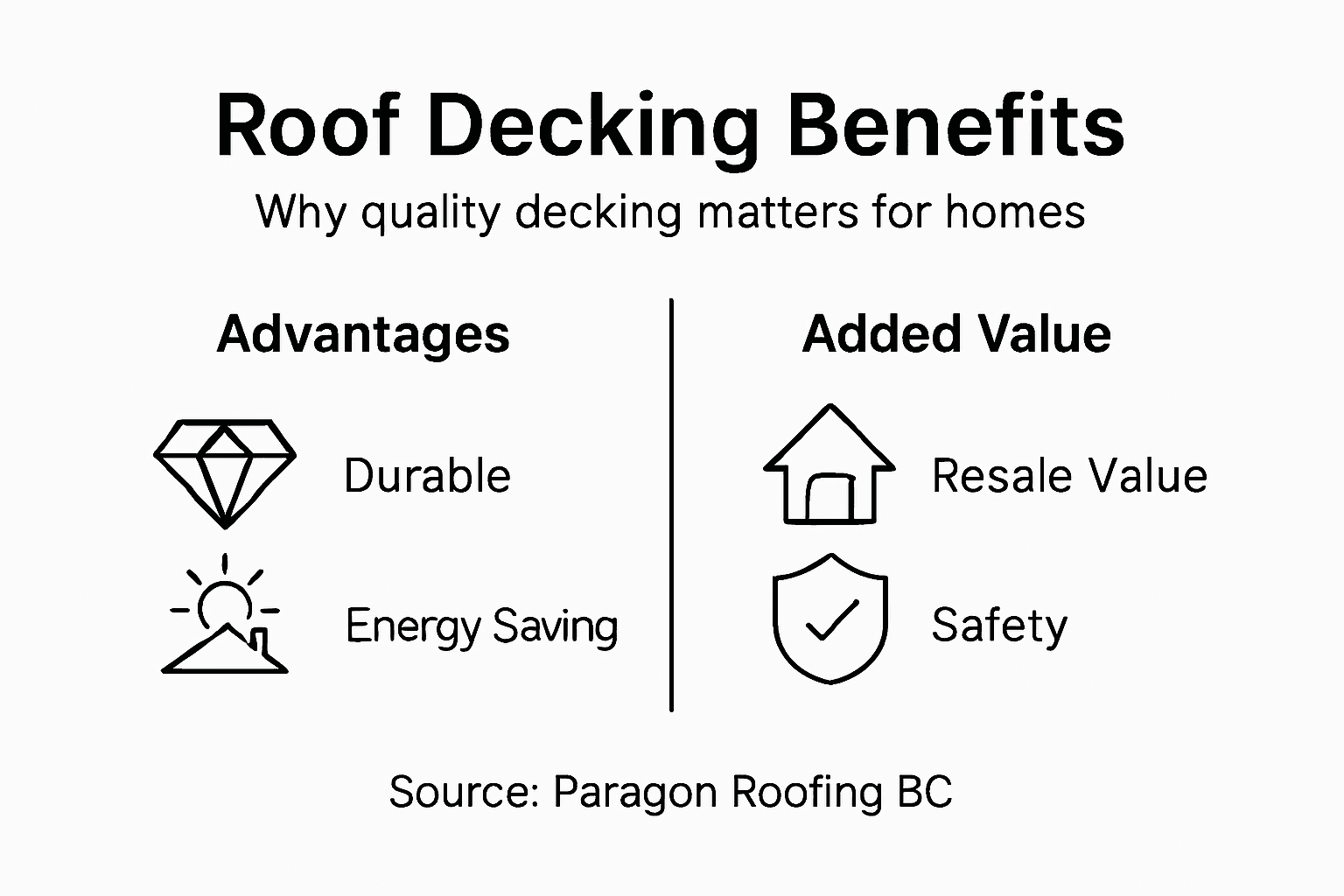 Roof Decking Benefits

Why quality decking matters for homes

Advantages

Durable

Energy Saving

Added Value

Resale Value

Safety

Source: Paragon Roofing BC