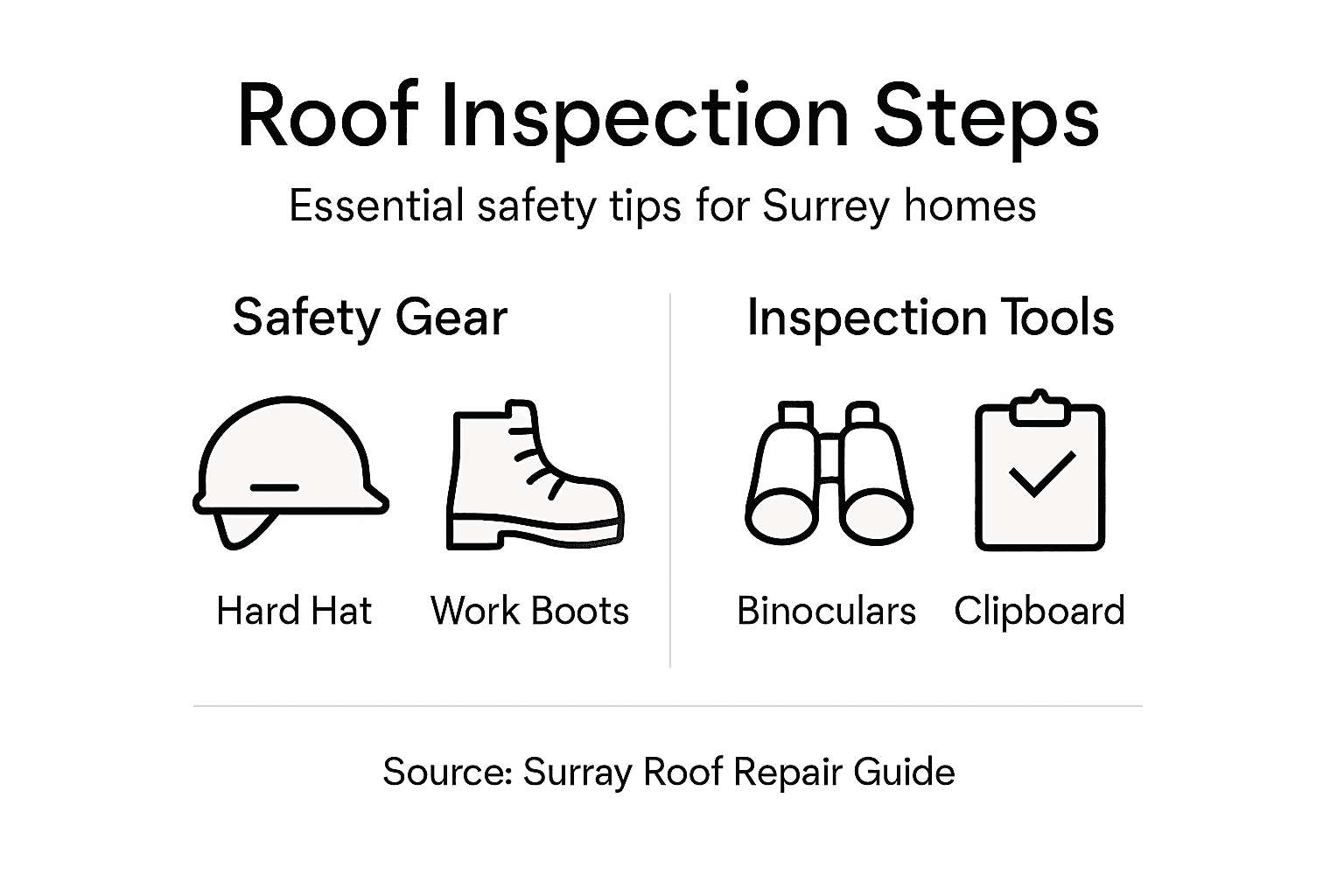 Roof Inspection Steps

Essential safety tips for Surrey homes

Safety Gear

Hard Hat

Work Boots

Inspection Tools

Binoculars

Clipboard

Source: Surray Roof Repair Guide