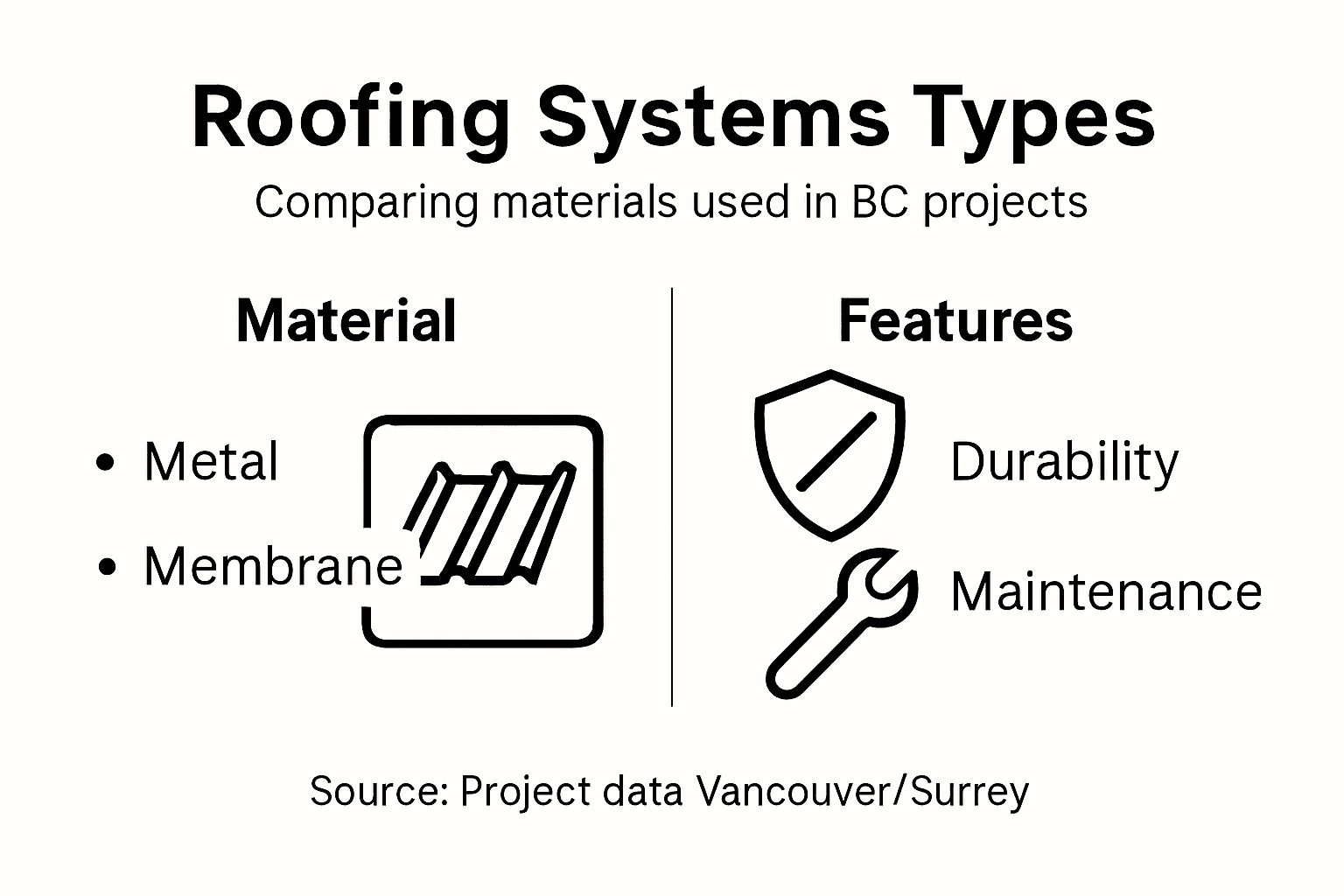 Roofing Systems Types

Comparing materials used in BC projects

Material

• Metal
• Membrane

Features

Durability

Maintenance

Source: Project data Vancouver/Surrey