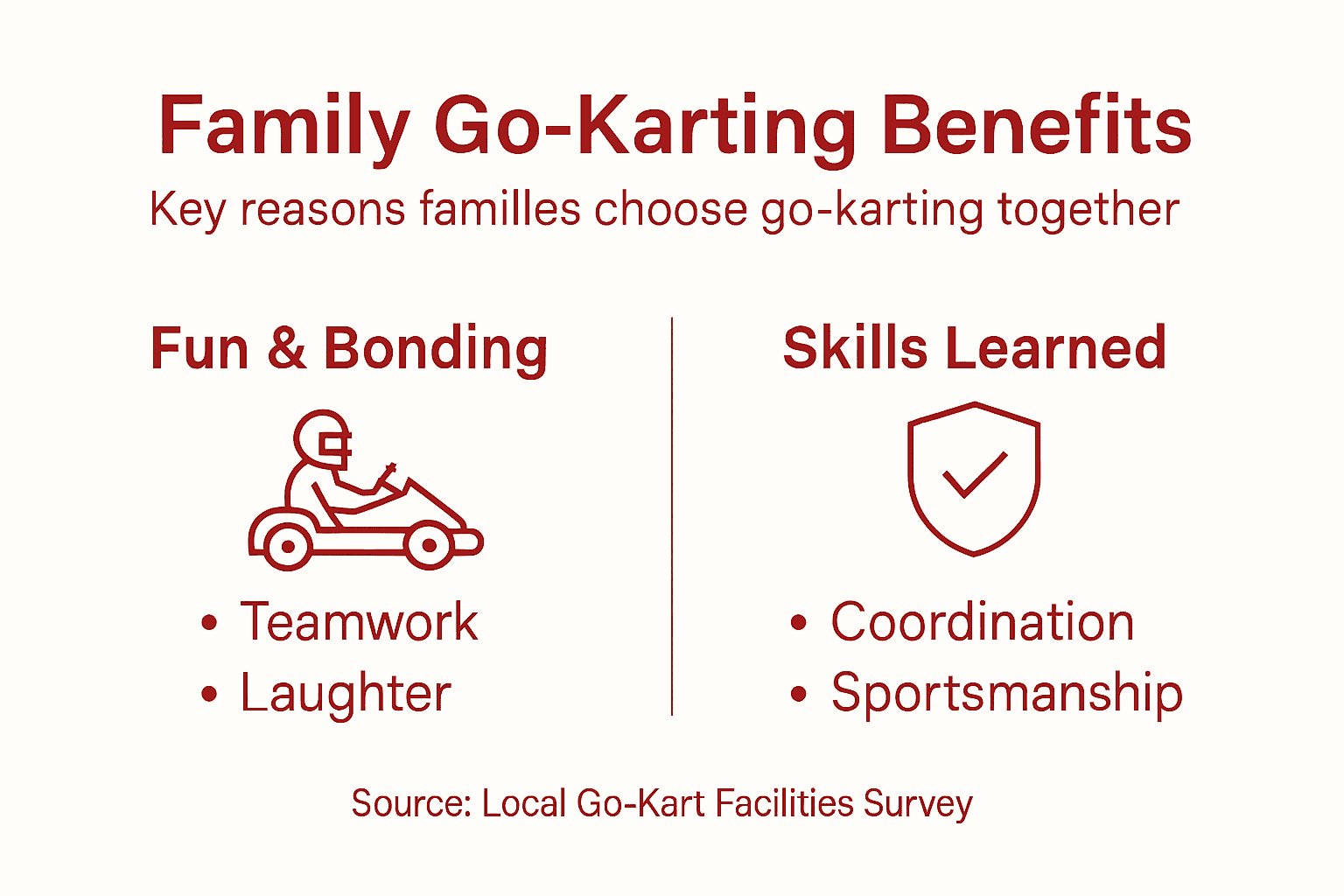 Family Go-Karting Benefits

Key reasons familles choose go-karting together

Fun & Bonding

• Teamwork
• Laughter

Skills Learned

• Coordination
• Sportsmanship

Source: Local Go-Kart Facilities Survey