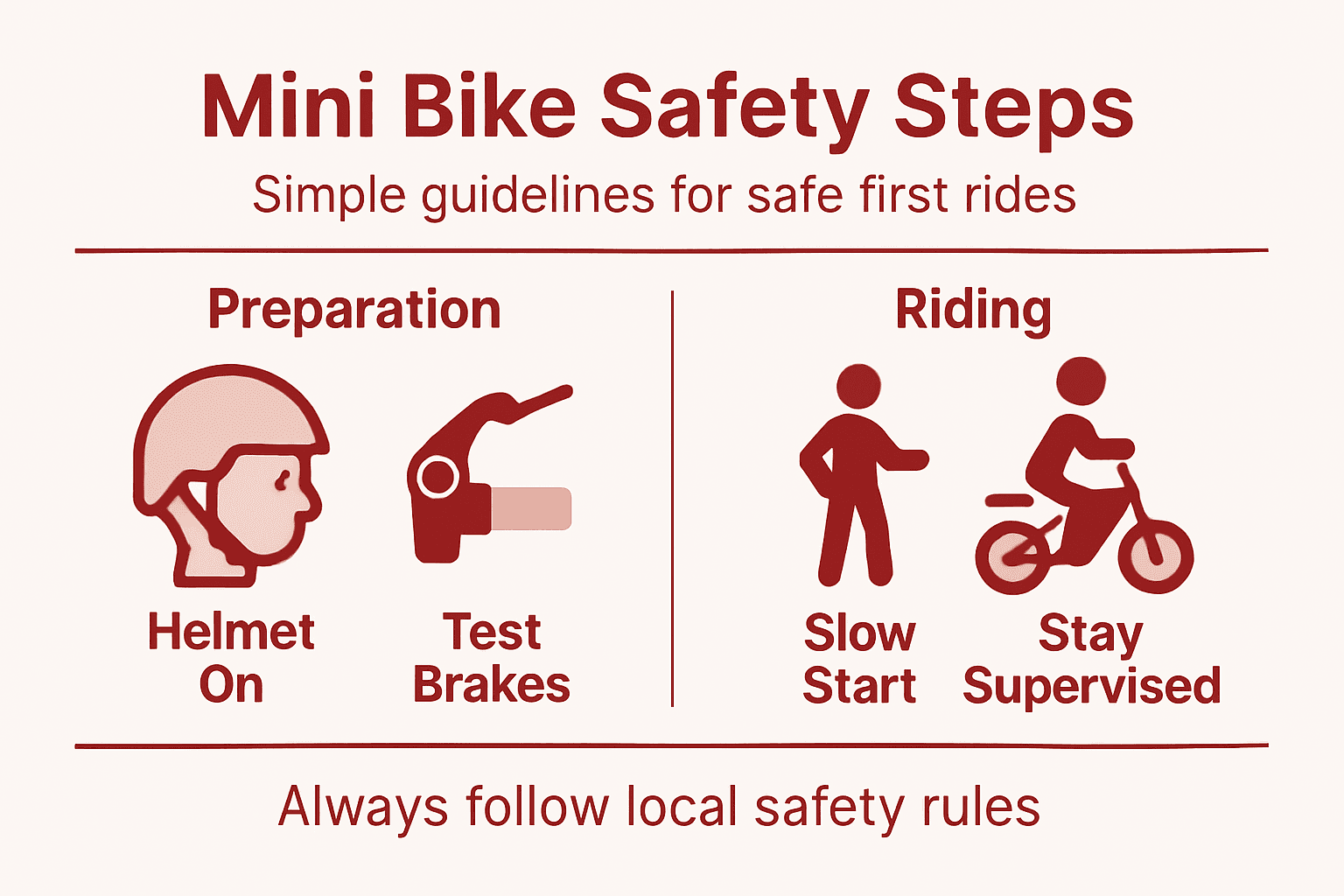 Mini Bike Safety Steps

Simple guidelines for safe first rides

Preparation

Helmet On

Test Brakes

Riding

Slow Start

Stay Supervised

Always follow local safety rules