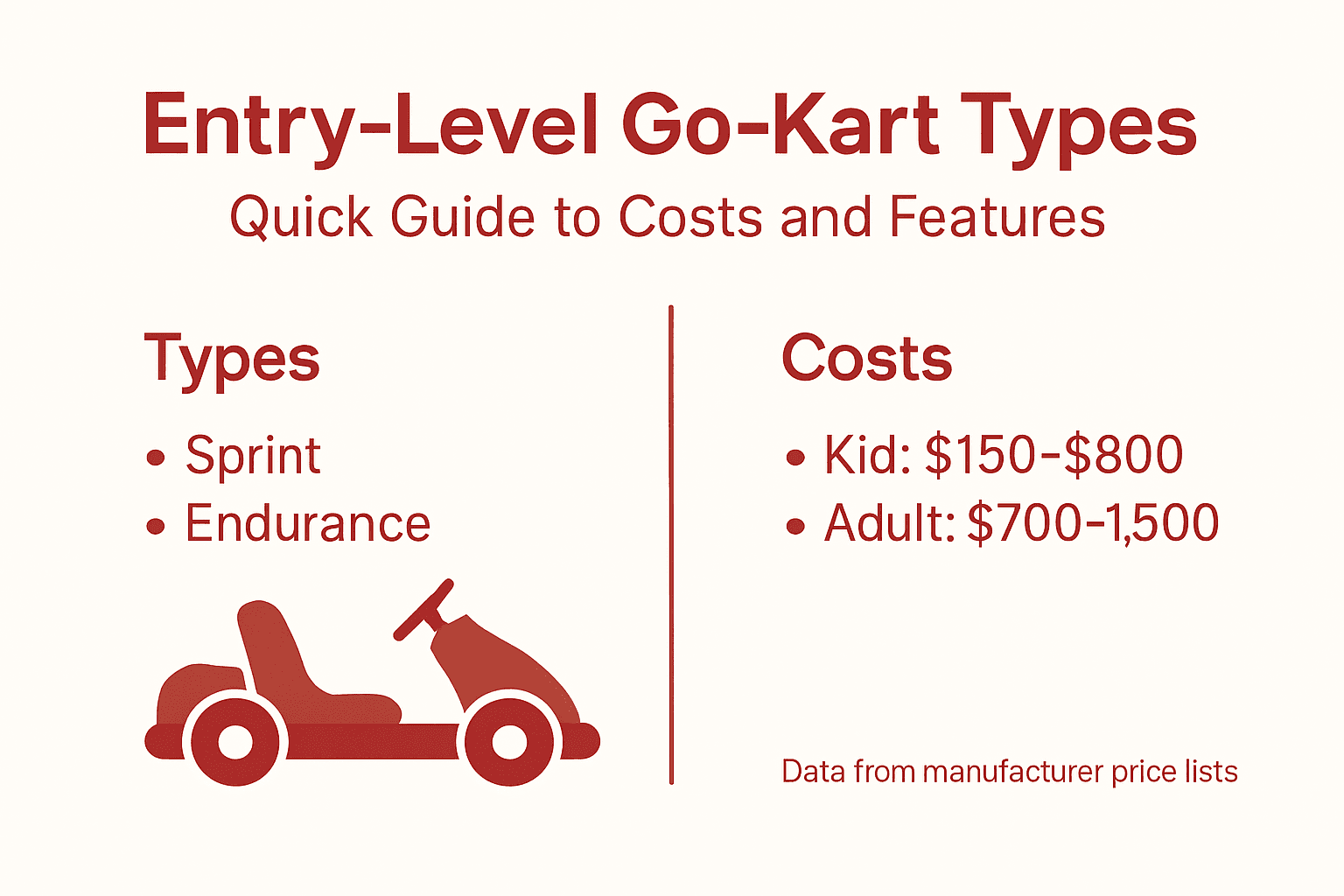 Entry-Level Go-Kart Types

Quick Guide to Costs and Features

Types

• Sprint
• Endurance

Costs

• Kid: \$150-\$800
• Adult: \$700-1,500

Data from manufacturer price lists