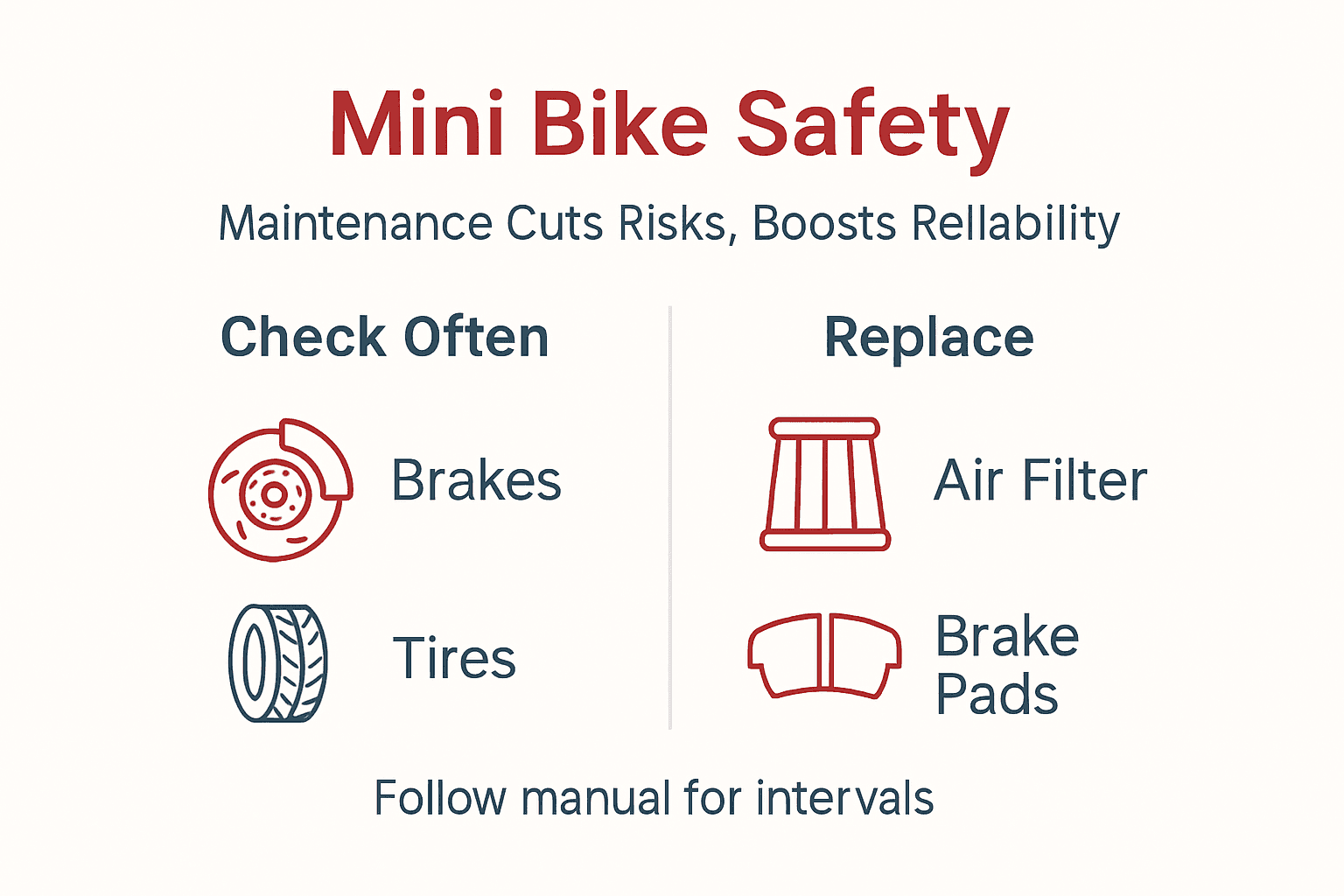 Mini Bike Safety

Maintenance Cuts Risks, Boosts Rellability

Check Often

Brakes

Tires

Replace

Air Filter

Brake Pads

Follow manual for intervals