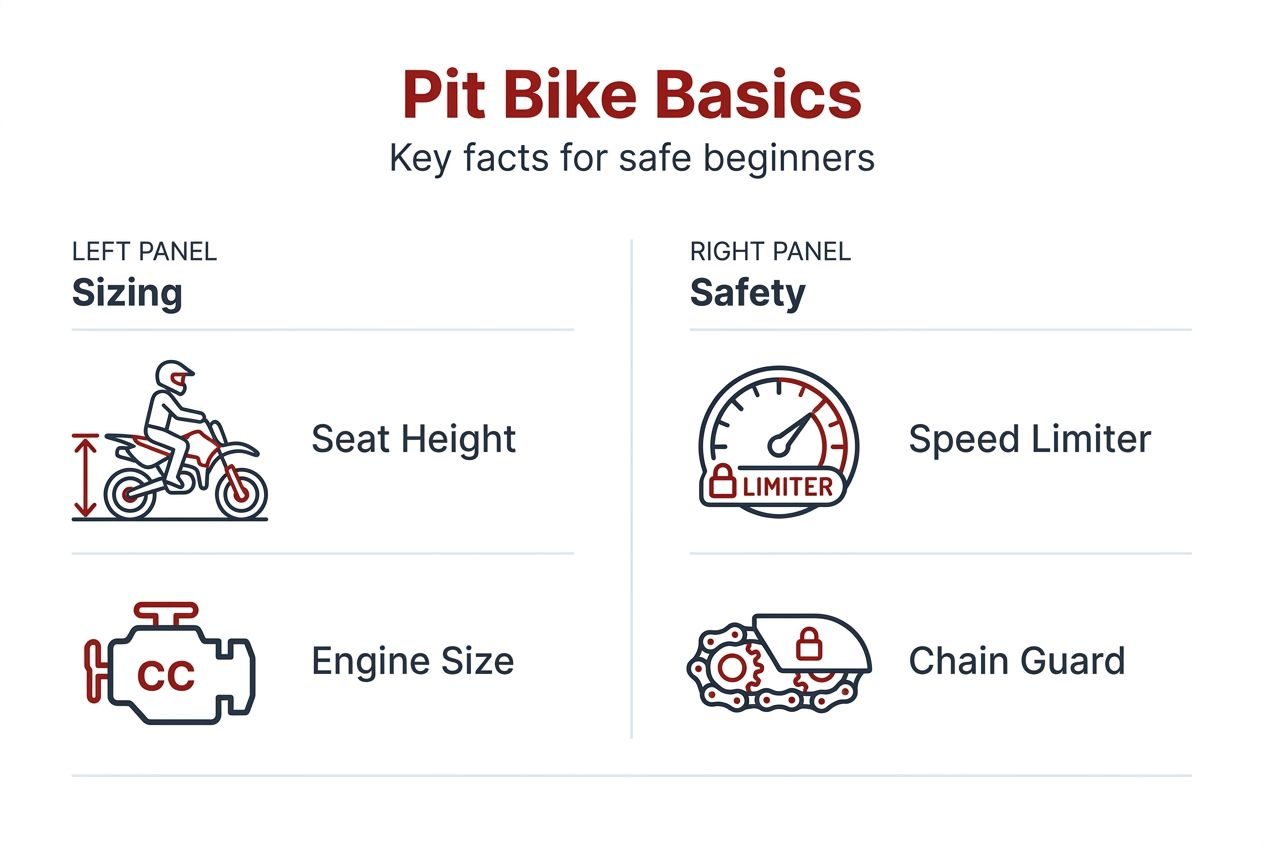 Pit Bike Basics
Key facts for safe beginners

LEFT PANEL
Sizing

Seat Height

CC

Engine Size

RIGHT PANEL
Safety

LIMITER

Speed Limiter

Chain Guard