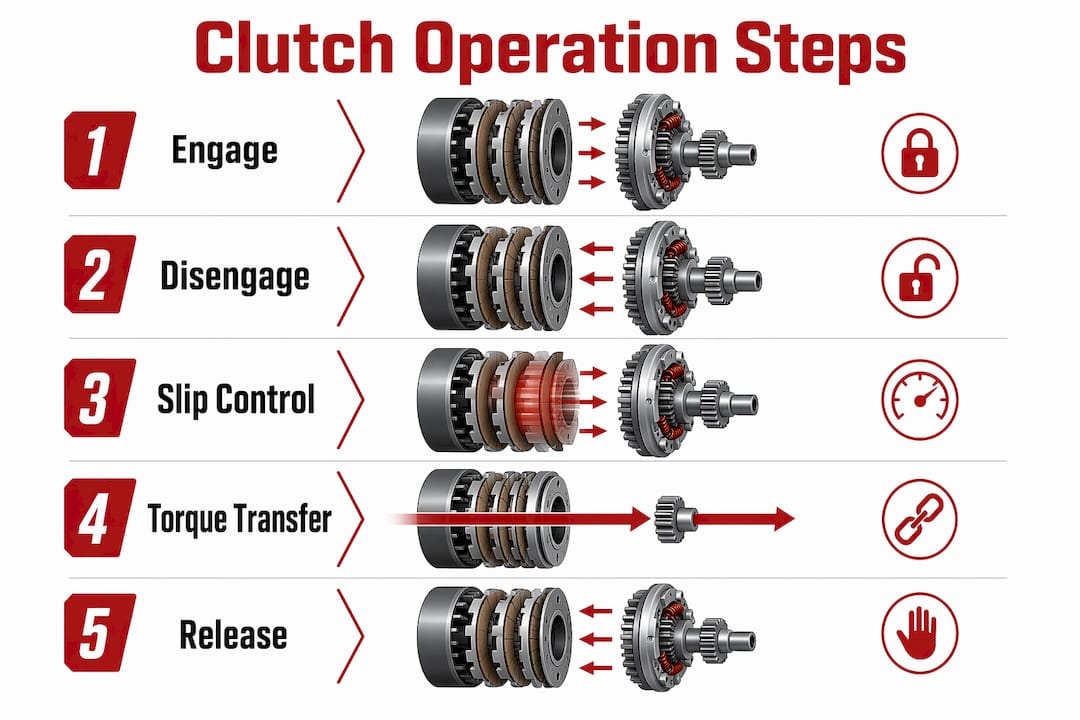 Clutch Operation Steps

1 Engage

2 Disengage

3 Slip Control

4 Torque Transfer

5 Release