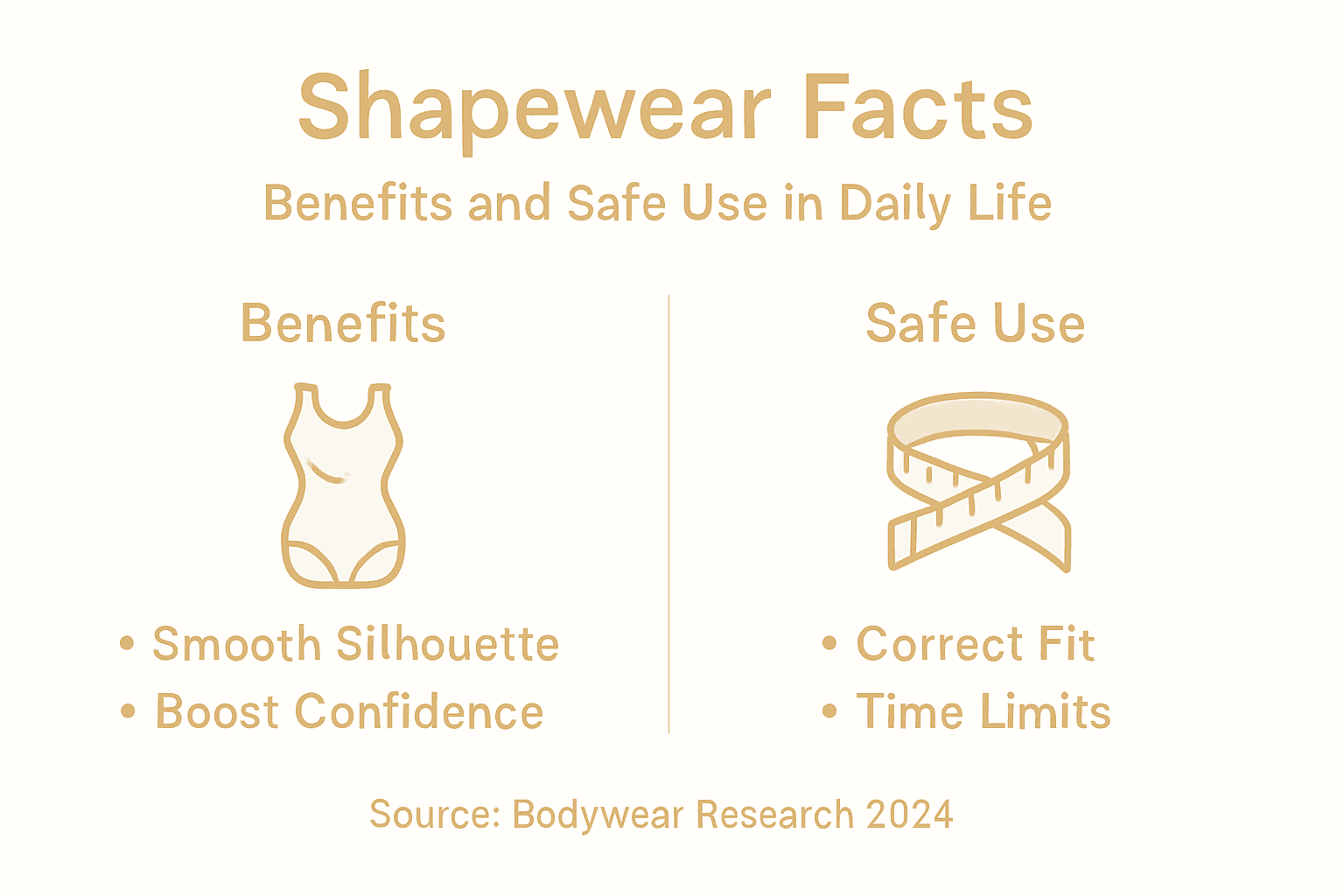 Shapewear Facts

Benefits and Safe Use in Daily Life

Benefits

• Smooth Silhouette
• Boost Confidence

Safe Use

• Correct Fit
• Time Limits

Source: Bodywear Research 2024