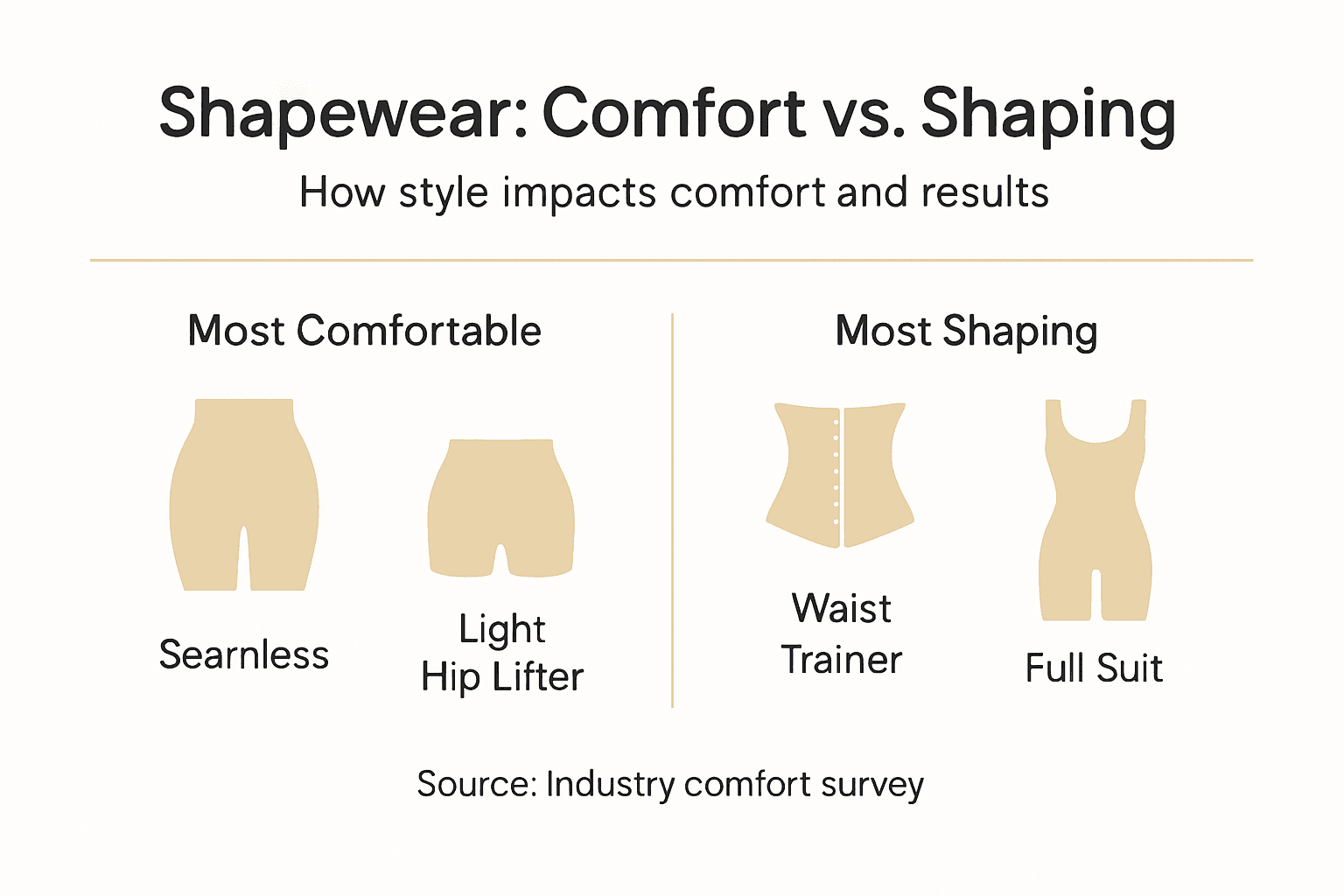 Shapewear: Comfort vs. Shaping

How style impacts comfort and results

Most Comfortable

Searnless

Light Hip Lifter

Most Shaping

Waist Trainer

Full Suit

Source: Industry comfort survey