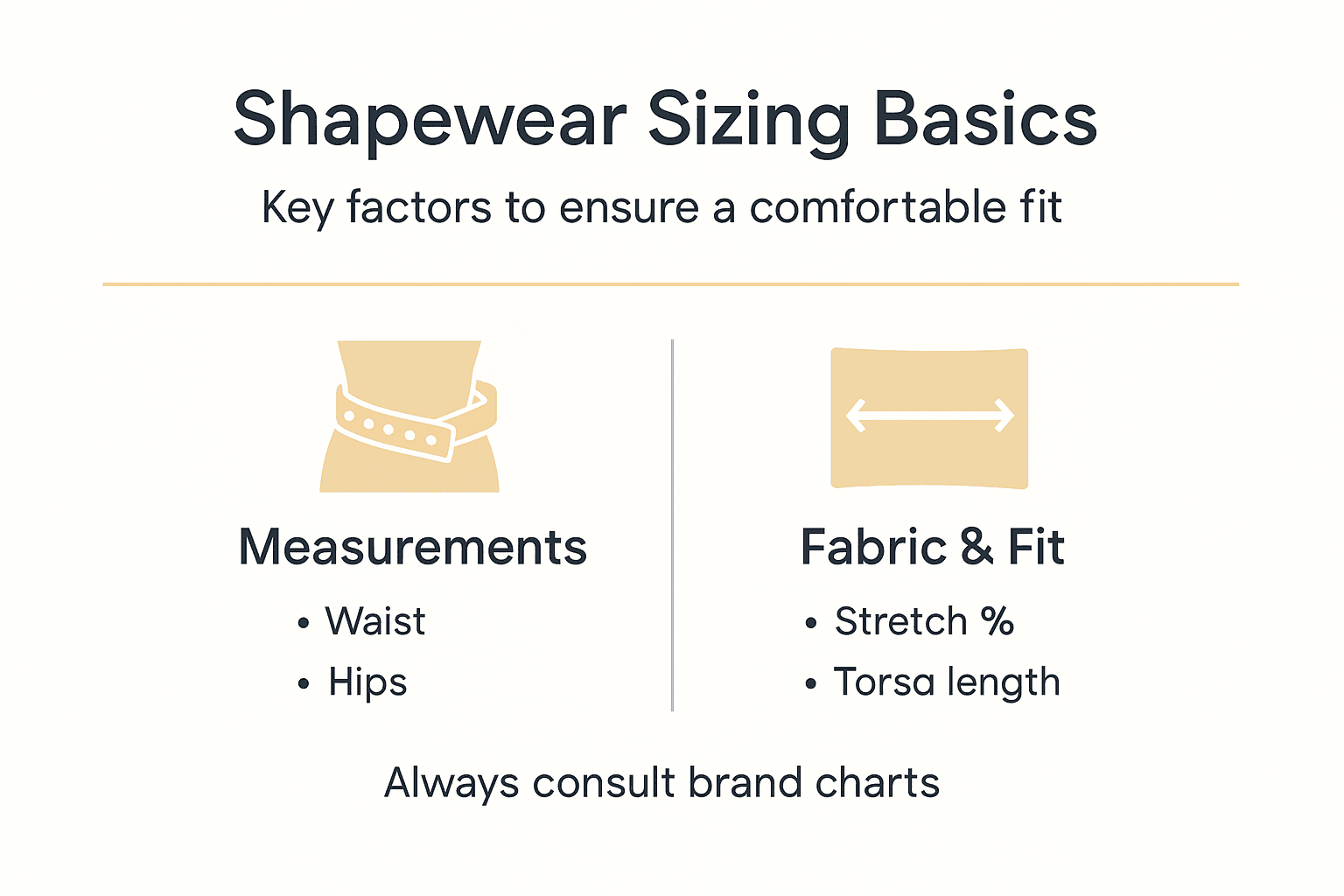 Shapewear Sizing Basics

Key factors to ensure a comfortable fit

Measurements

• Waist
• Hips

Fabric & Fit

• Stretch %
• Torsa length

Always consult brand charts