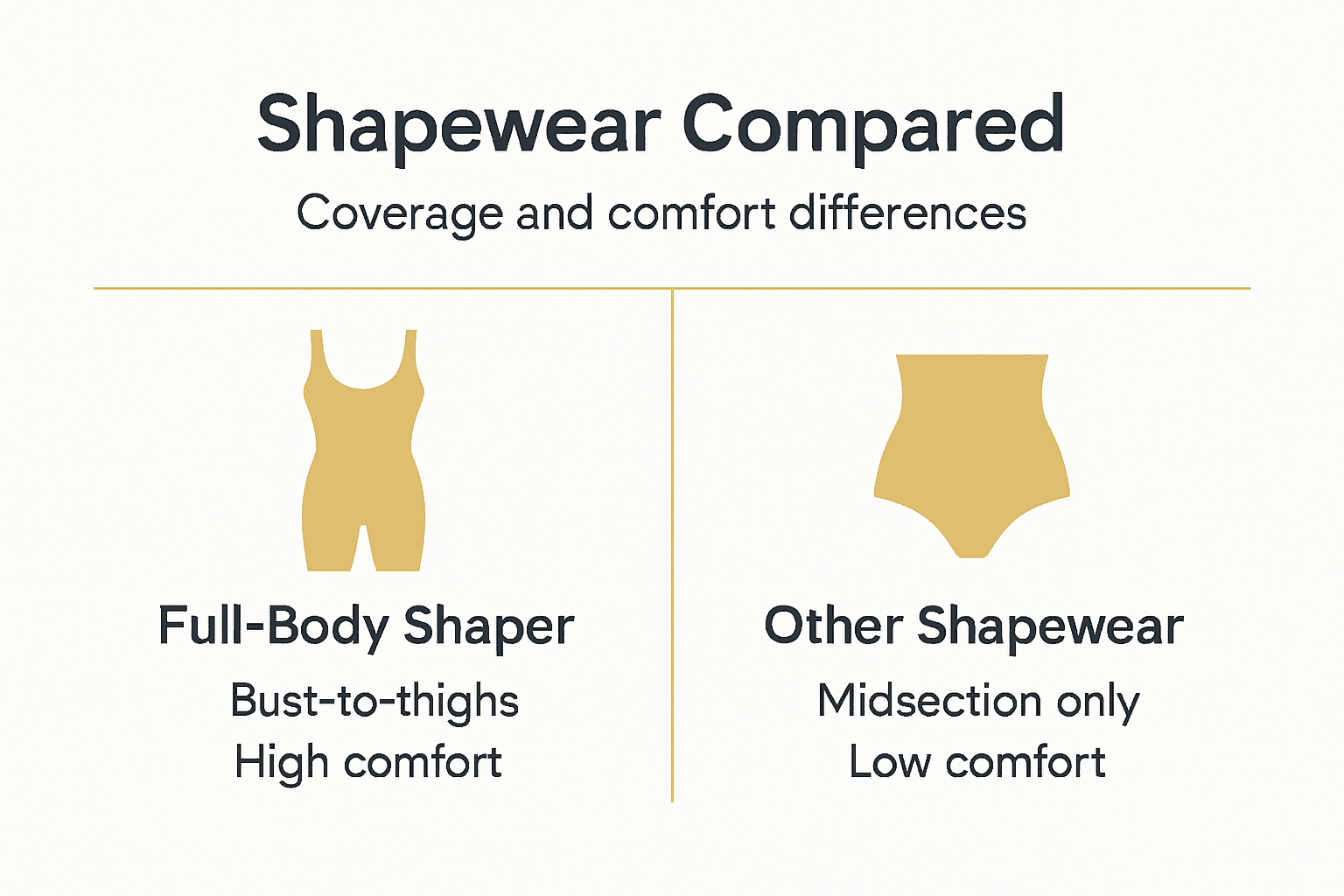 Shapewear Compared

Coverage and comfort differences

Full-Body Shaper

Bust-to-thighs
High comfort

Other Shapewear

Midsection only
Low comfort