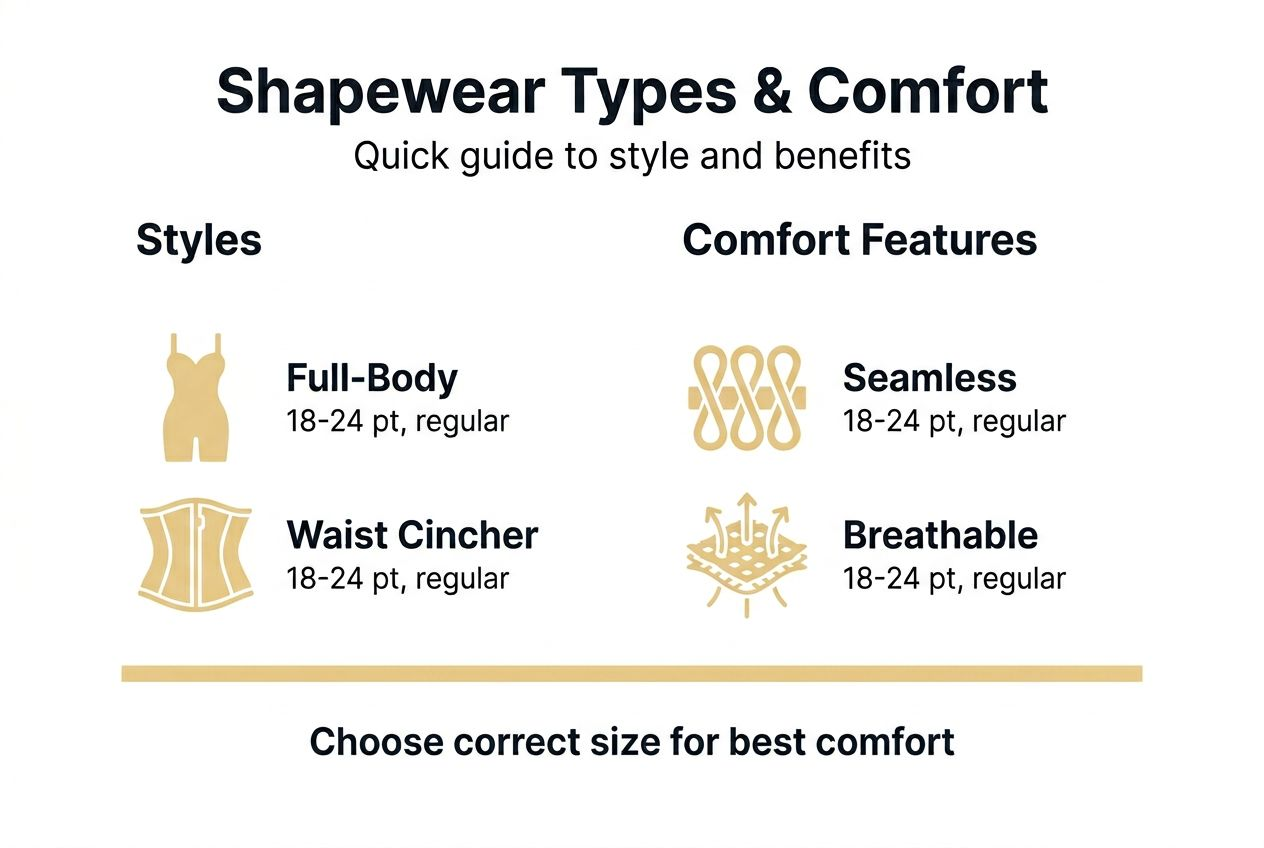 Shapewear Types & Comfort
Quick guide to style and benefits

Styles

Full-Body
18-24 pt, regular

Waist Cincher
18-24 pt, regular

Comfort Features

Seamless
18-24 pt, regular

Breathable
18-24 pt, regular

Choose correct size for best comfort