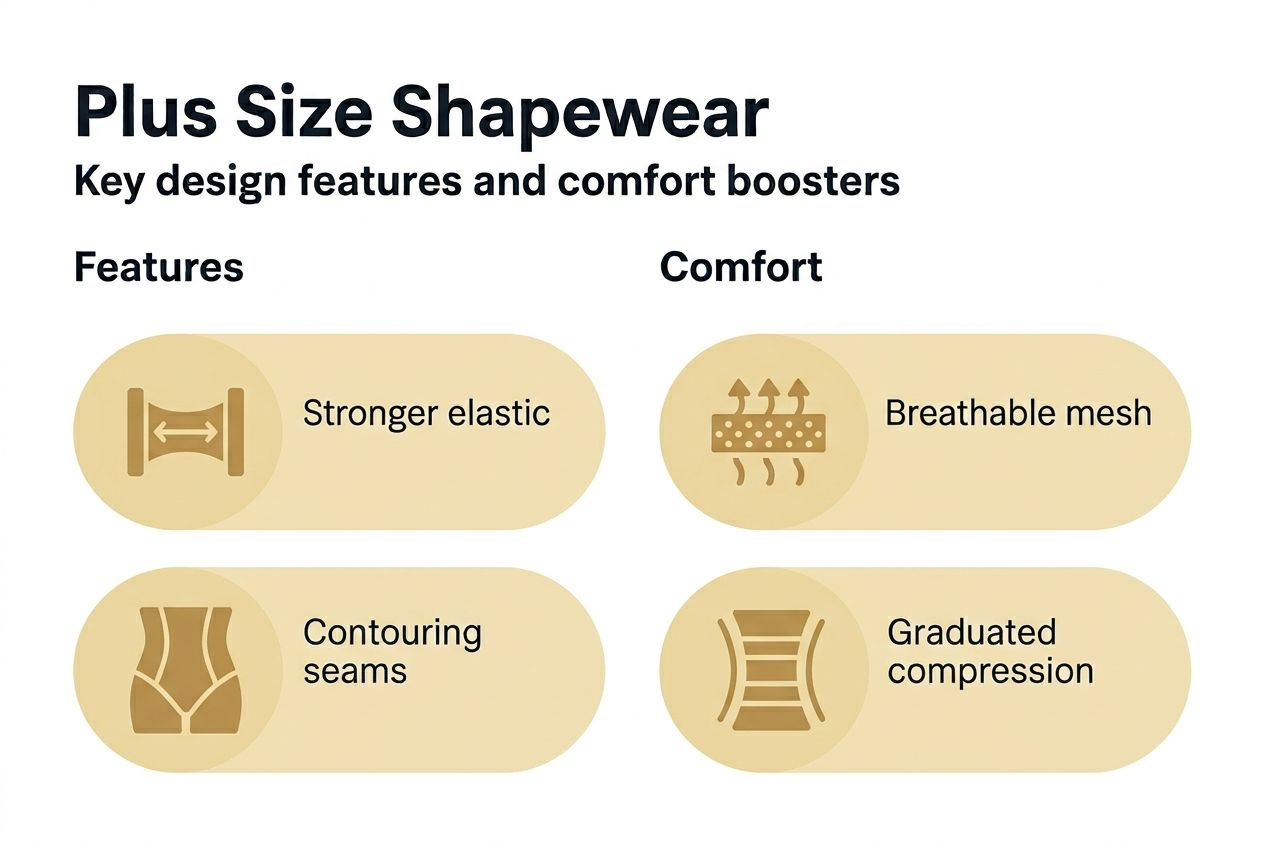 Plus Size Shapewear
Key design features and comfort boosters

Features

Stronger elastic

Contouring seams

Comfort

Breathable mesh

Graduated compression