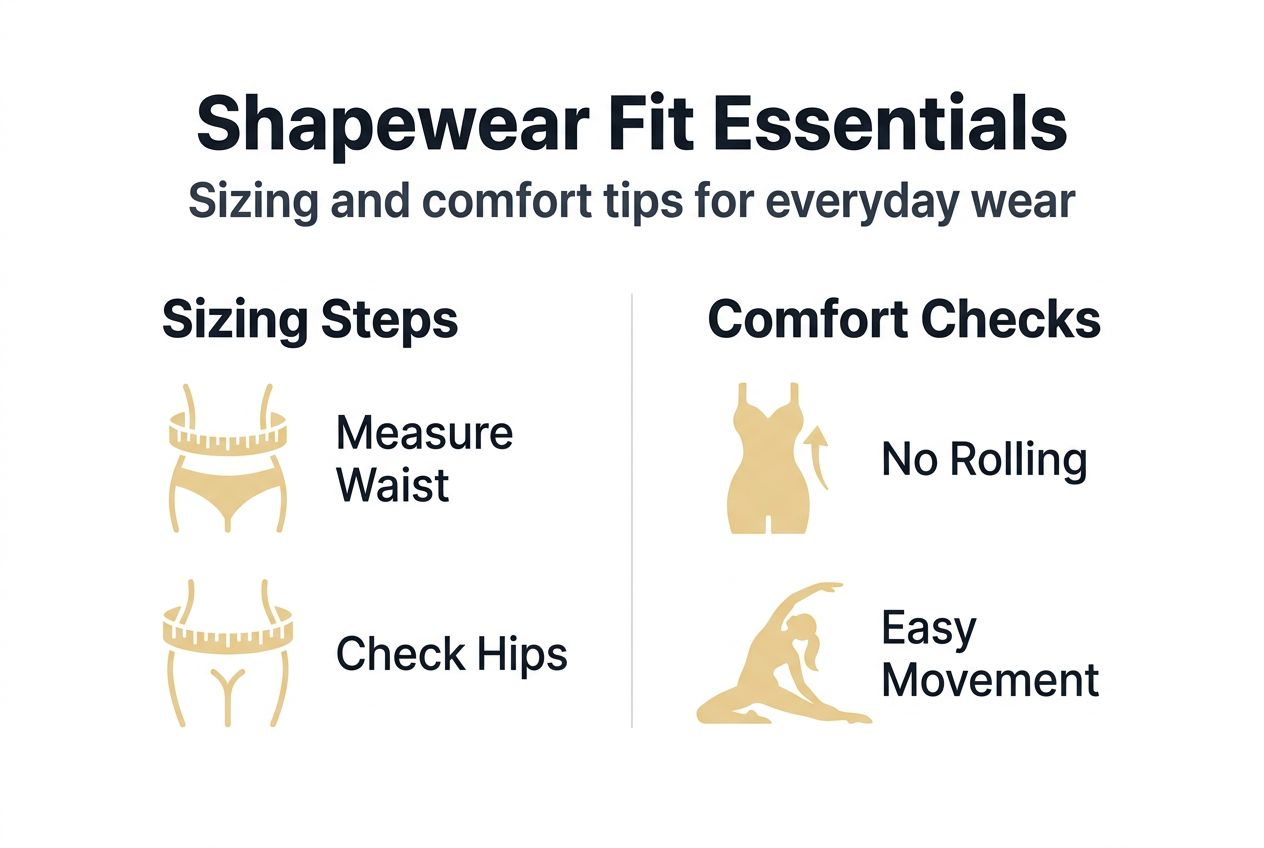 Shapewear Fit Essentials
Sizing and comfort tips for everyday wear

Sizing Steps

Measure Waist

Check Hips

Comfort Checks

No Rolling

Easy Movement