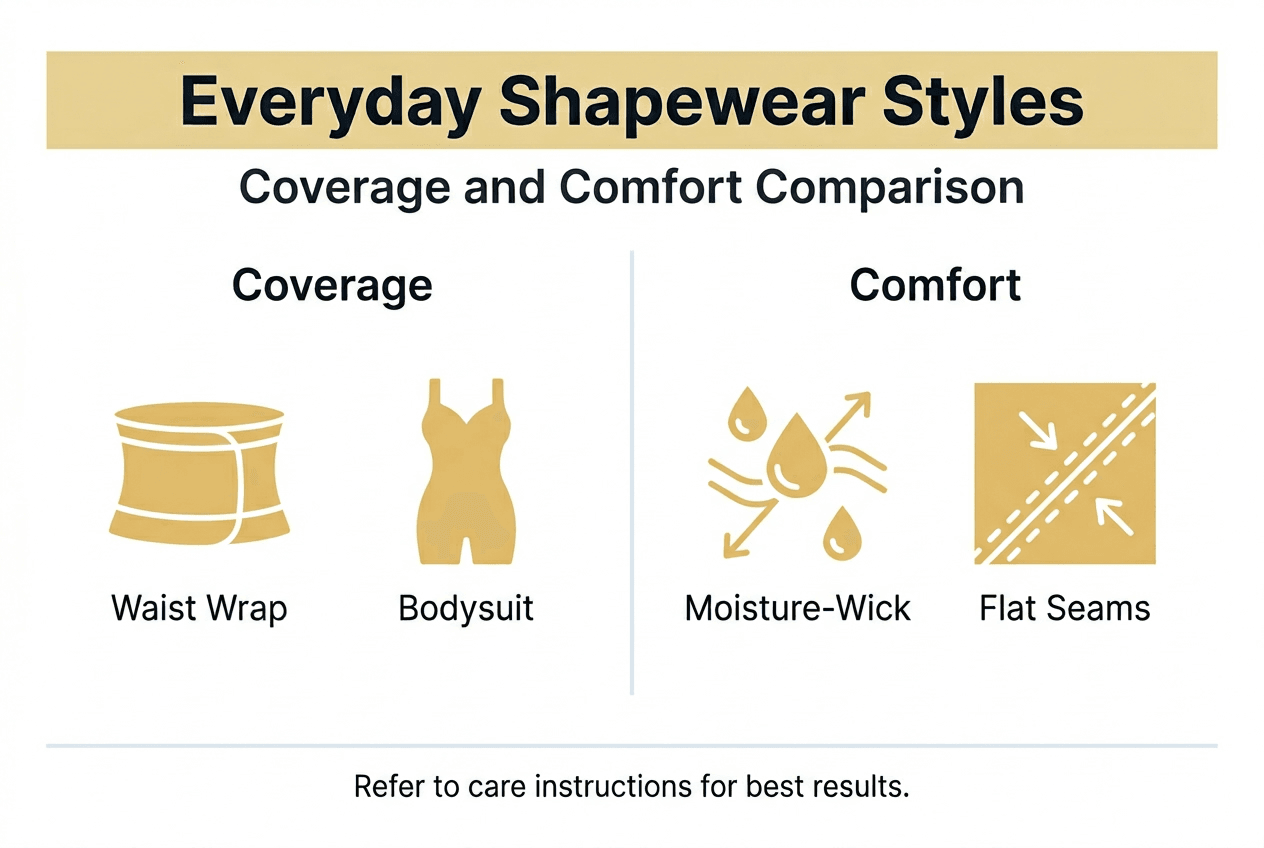 Everyday Shapewear Styles

Coverage and Comfort Comparison

Coverage

Waist Wrap

Bodysuit

Comfort

Moisture-Wick

Flat Seams

Refer to care instructions for best results.