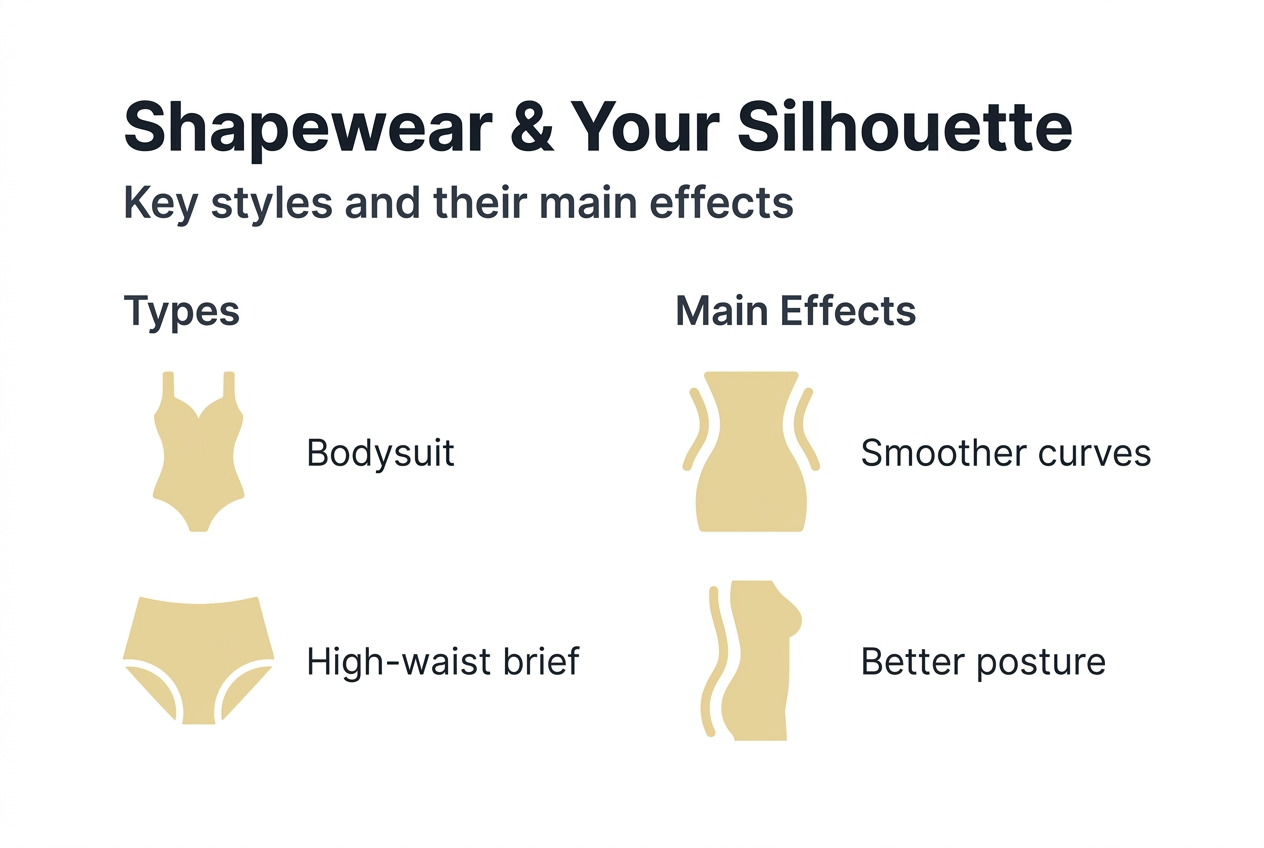 Shapewear & Your Silhouette

Key styles and their main effects

Types

Bodysuit

High-waist brief

Main Effects

Smoother curves

Better posture