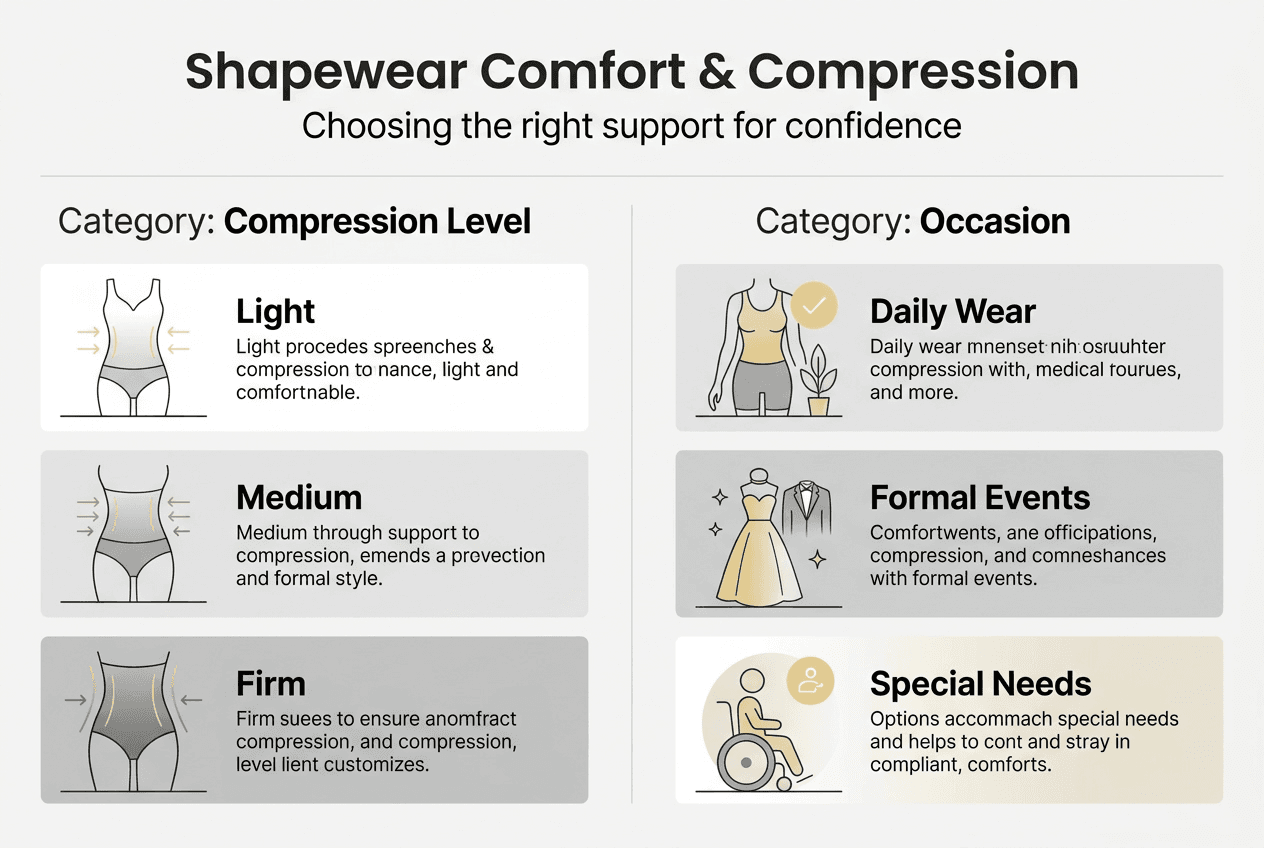 Shapewear Comfort & Compression

Choosing the right support for confidence

Category: Compression Level

Light

Light procedes spreenches & compression to nance, light and comfortnable.

Medium

Medium through support to compression, emends a provection and formal style.

Firm

Firm suees to ensure anomfract compression, and compression, level lient customizes.

Category: Occasion

Daily Wear

Daily wear mnenset nih osruuhter compression with, medical tourues, and more.

Formal Events

Comfortwents, ane officipations, compression, and comneshances with formal events.

Special Needs

Options accommach special needs and helps to cont and stray in compliant, comforts.