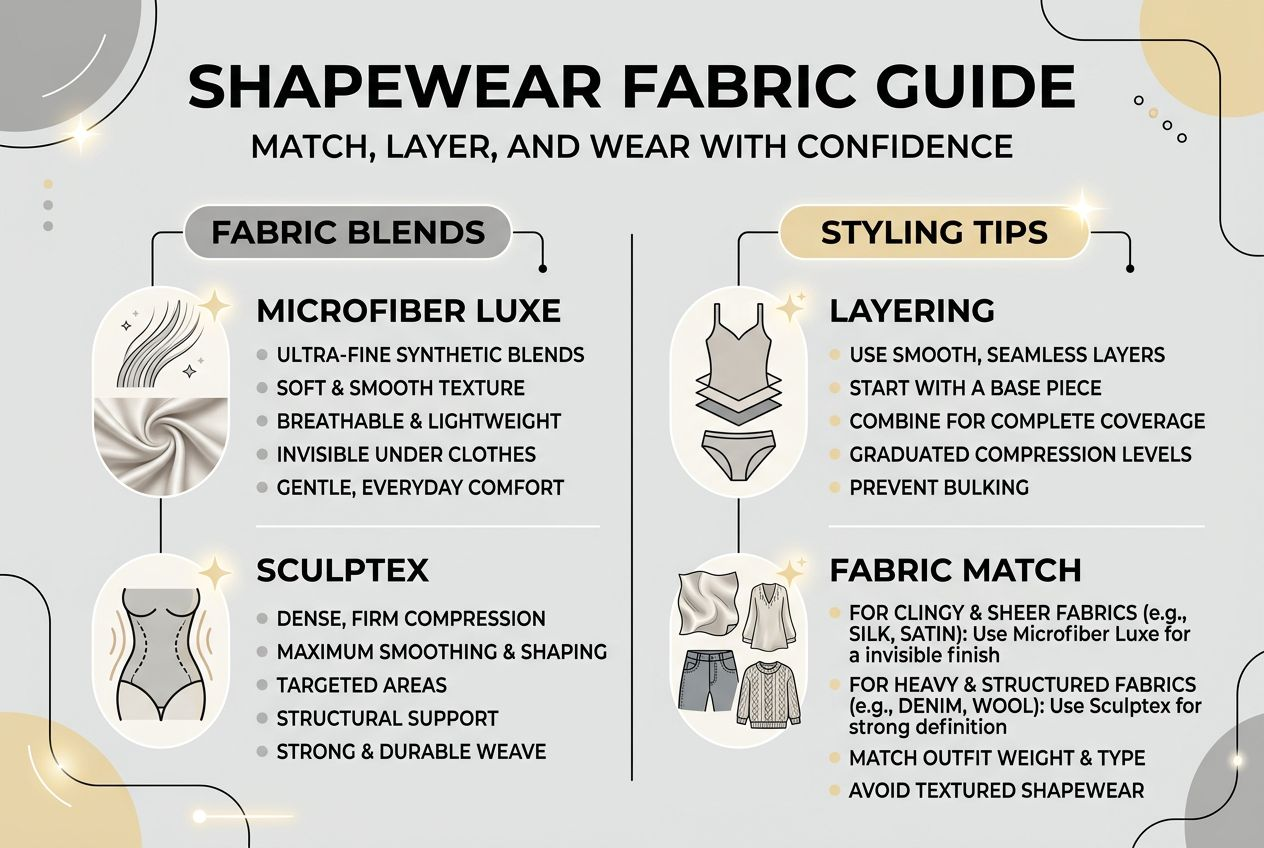 SHAPEWEAR FABRIC GUIDE

MATCH, LAYER, AND WEAR WITH CONFIDENCE

FABRIC BLENDS

MICROFIBER LUXE

- ULTRA-FINE SYNTHETIC BLENDS
- SOFT & SMOOTH TEXTURE
- BREATHABLE & LIGHTWEIGHT
- INVISIBLE UNDER CLOTHES
- GENTLE, EVERYDAY COMFORT

SCULPTEX

- DENSE, FIRM COMPRESSION
- MAXIMUM SMOOTHING & SHAPING
- TARGETED AREAS
- STRUCTURAL SUPPORT
- STRONG & DURABLE WEAVE

STYLING TIPS

LAYERING

- USE SMOOTH, SEAMLESS LAYERS
- START WITH A BASE PIECE
- COMBINE FOR COMPLETE COVERAGE
- GRADUATED COMPRESSION LEVELS
- PREVENT BULKING

FABRIC MATCH

- FOR CLINGY & SHEER FABRICS (e.g., SILK, SATIN): Use Microfiber Luxe for a invisible finish
- FOR HEAVY & STRUCTURED FABRICS (e.g., DENIM, WOOL): Use Sculptex for strong definition
- MATCH OUTFIT WEIGHT & TYPE
- AVOID TEXTURED SHAPEWEAR