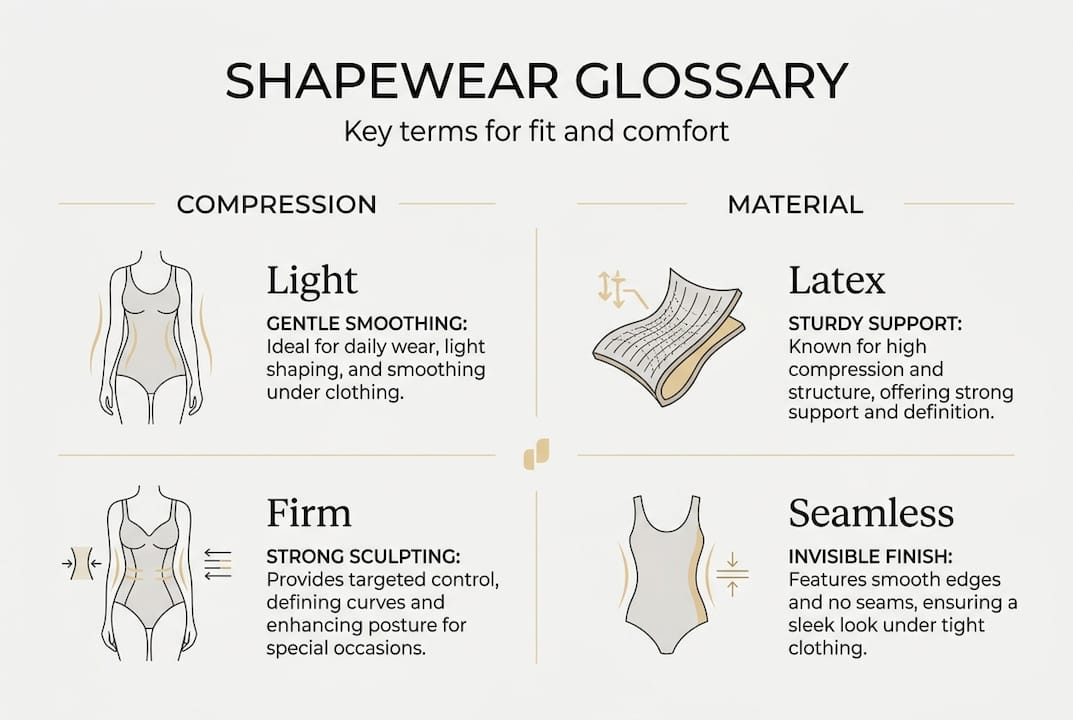 SHAPEWEAR GLOSSARY

Key terms for fit and comfort

COMPRESSION

Light

GENTLE SMOOTHING: Ideal for daily wear, light shaping, and smoothing under clothing.

Firm

STRONG SCULPTING: Provides targeted control, defining curves and enhancing posture for special occasions.

MATERIAL

Latex

STURDY SUPPORT: Known for high compression and structure, offering strong support and definition.

Seamless

INVISIBLE FINISH: Features smooth edges and no seams, ensuring a sleek look under tight clothing.