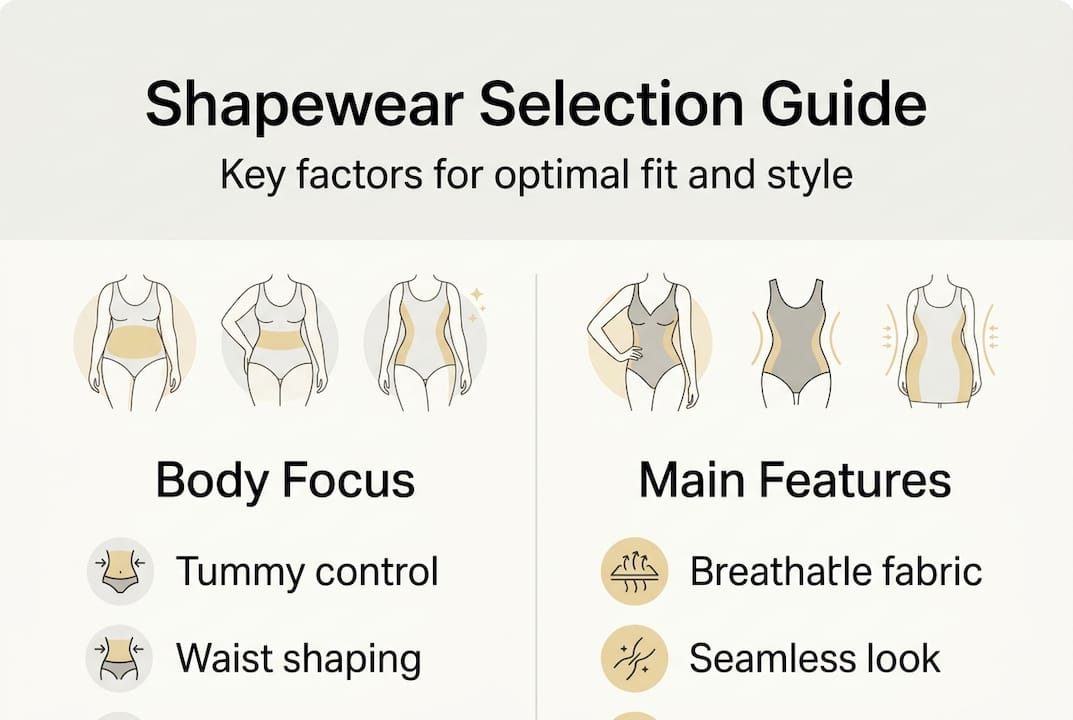 Shapewear Selection Guide

Key factors for optimal fit and style

Body Focus

Tummy control

Waist shaping

Main Features

Breathatle fabric

Seamless look