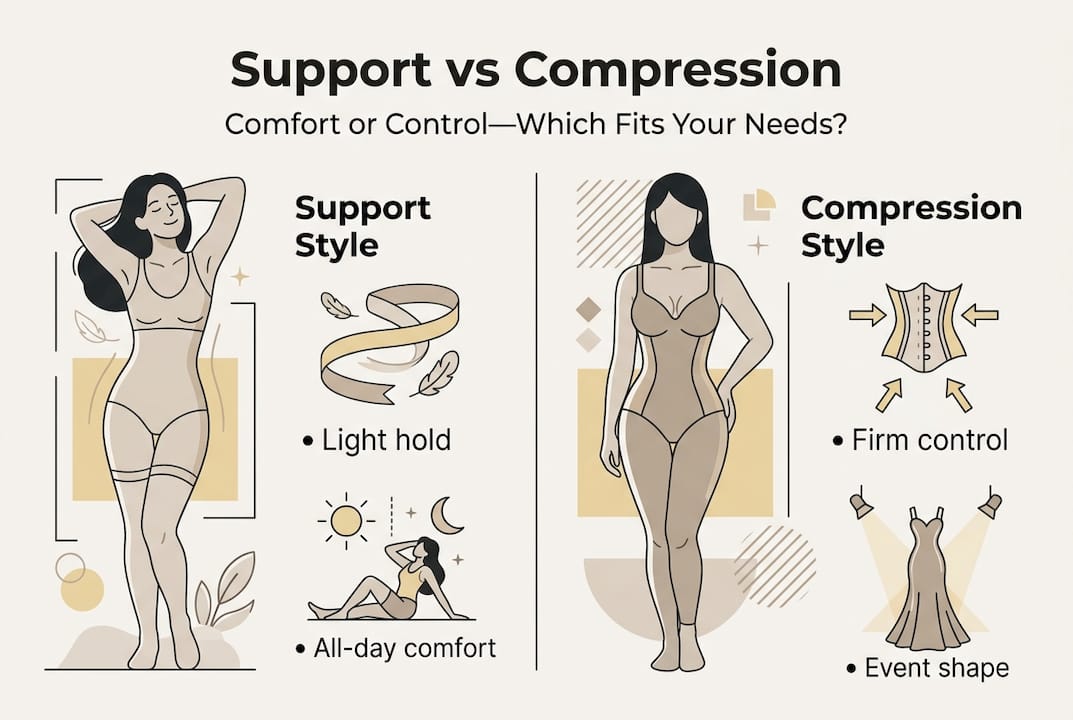 Support vs Compression

Comfort or Control—Which Fits Your Needs?

Support Style

• Light hold

• All-day comfort

Compression Style

• Firm control

• Event shape