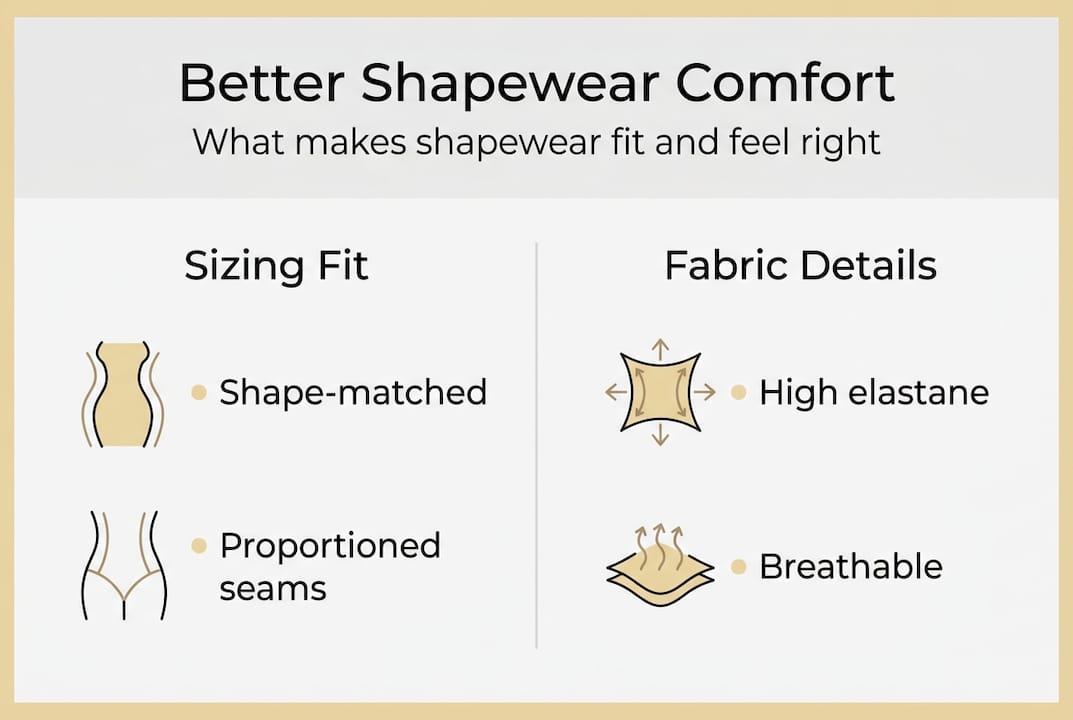 Better Shapewear Comfort
What makes shapewear fit and feel right

Sizing Fit

Shape-matched

Proportioned seams

Fabric Details

High elastane

Breathable