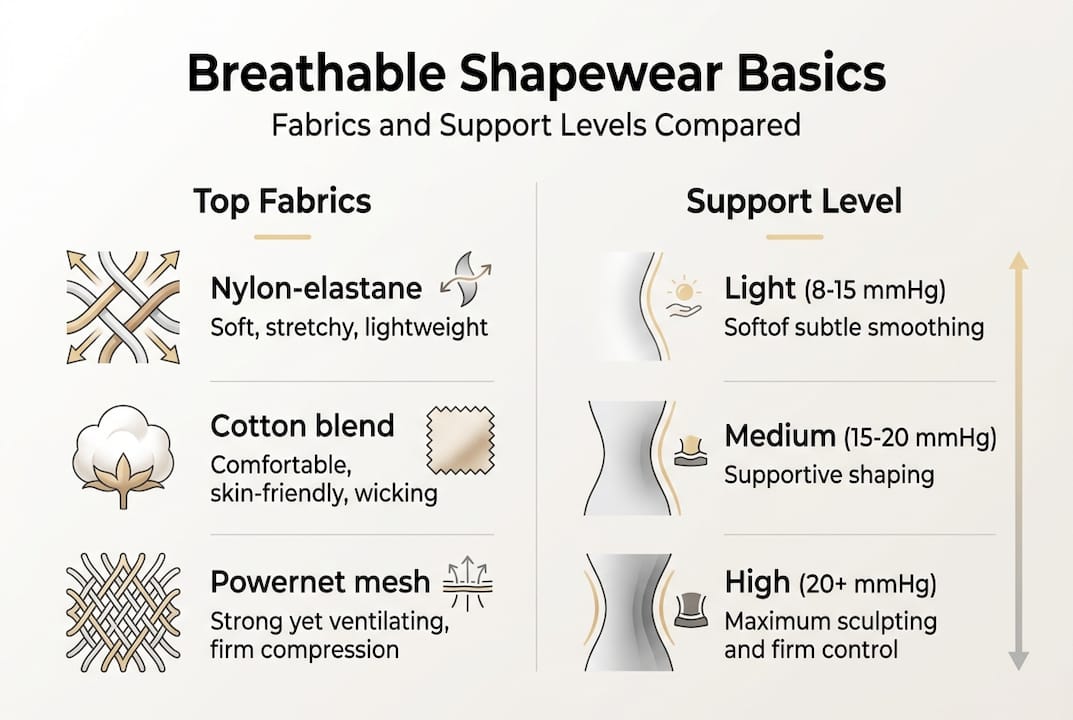 Breathable Shapewear Basics

Fabrics and Support Levels Compared

Top Fabrics

Nylon-elastane
Soft, stretchy, lightweight

Cotton blend
Comfortable, skin-friendly, wicking

Powernet mesh
Strong yet ventilating, firm compression

Support Level

Light (8-15 mmHg)
Softof subtle smoothing

Medium (15-20 mmHg)
Supportive shaping

High (20+ mmHg)
Maximum sculpting and firm control