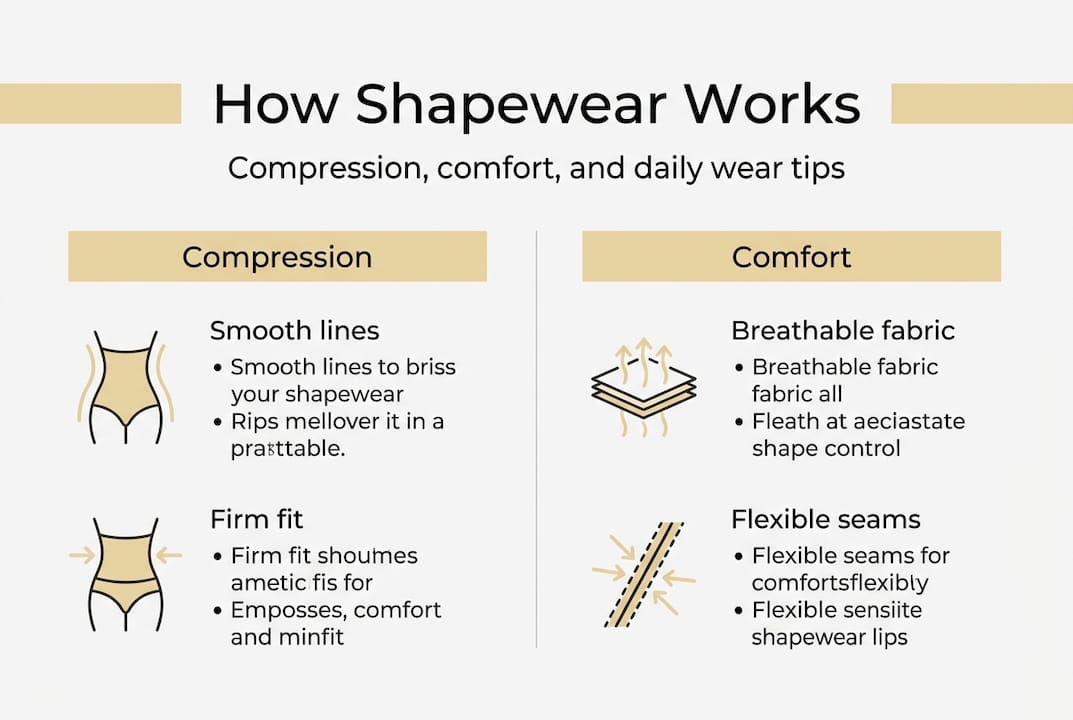 How Shapewear Works

Compression, comfort, and daily wear tips

Compression

Smooth lines
• Smooth lines to briss your shapewear
• Rips mellover it in a prasttable.

Firm fit
• Firm fit shoumes ametic fis for
• Emposses, comfort and minfit

Comfort

Breathable fabric
• Breathable fabric fabric all
• Fleath at aeciastate shape control

Flexible seams
• Flexible seams for comfortsflexibly
• Flexible sensiite shapewear lips