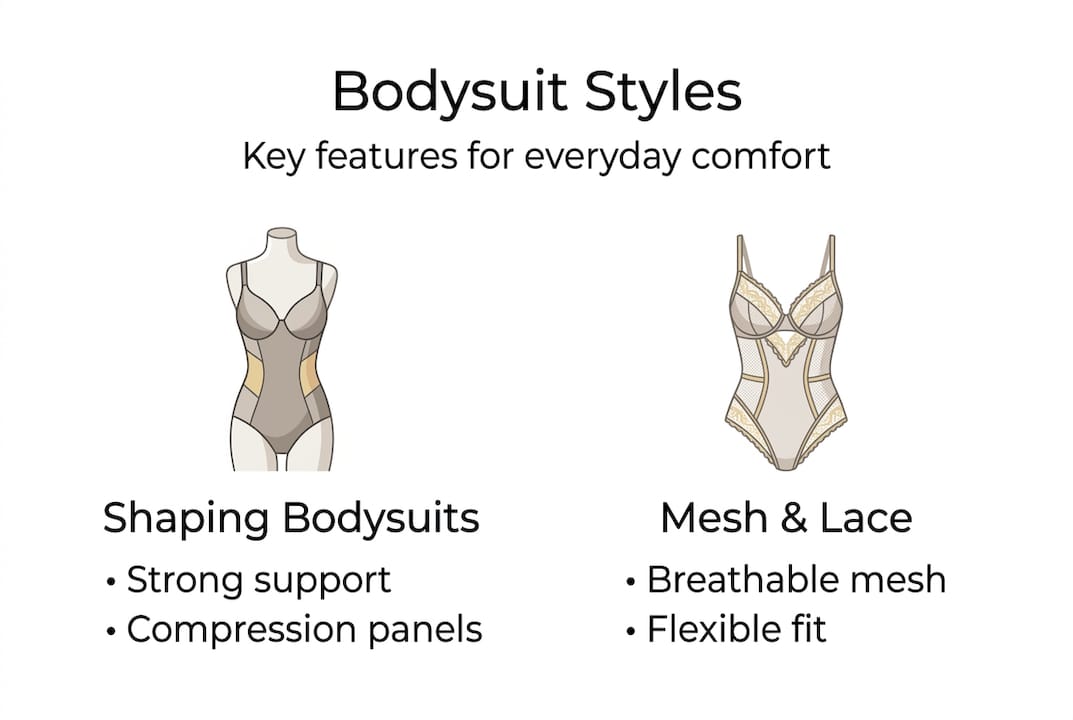 Bodysuit Styles
Key features for everyday comfort

Shaping Bodysuits
• Strong support
• Compression panels

Mesh & Lace
• Breathable mesh
• Flexible fit