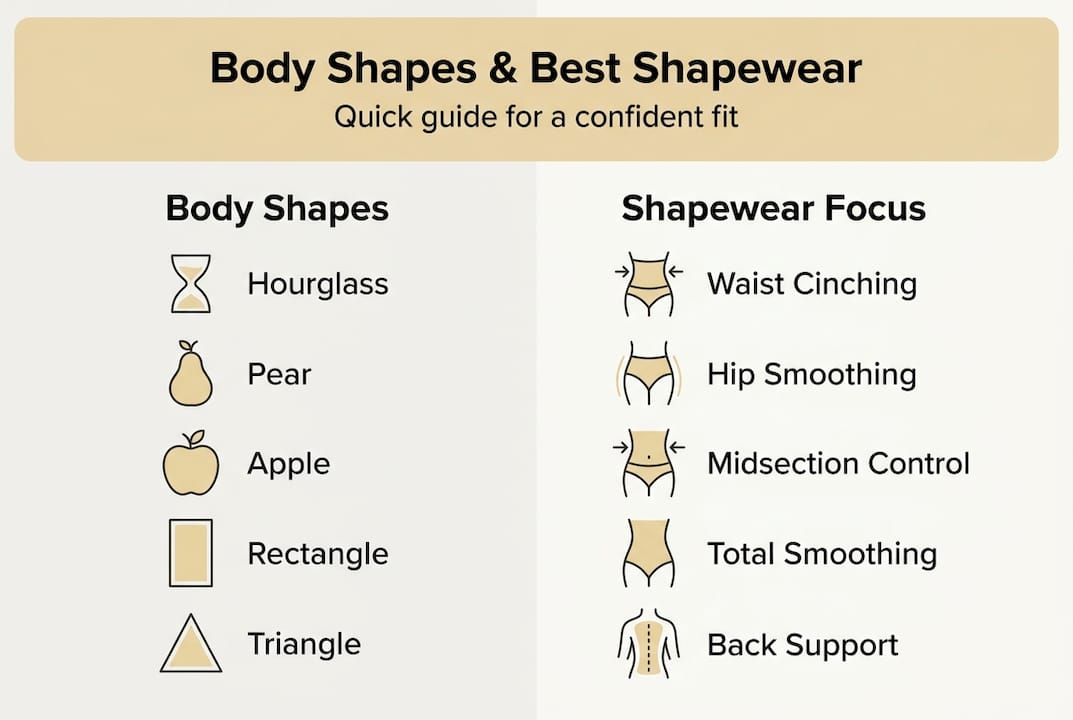 Body Shapes & Best Shapewear
Quick guide for a confident fit

Body Shapes
Hourglass
Pear
Apple
Rectangle
Triangle

Shapewear Focus
Waist Cinching
Hip Smoothing
Midsection Control
Total Smoothing
Back Support