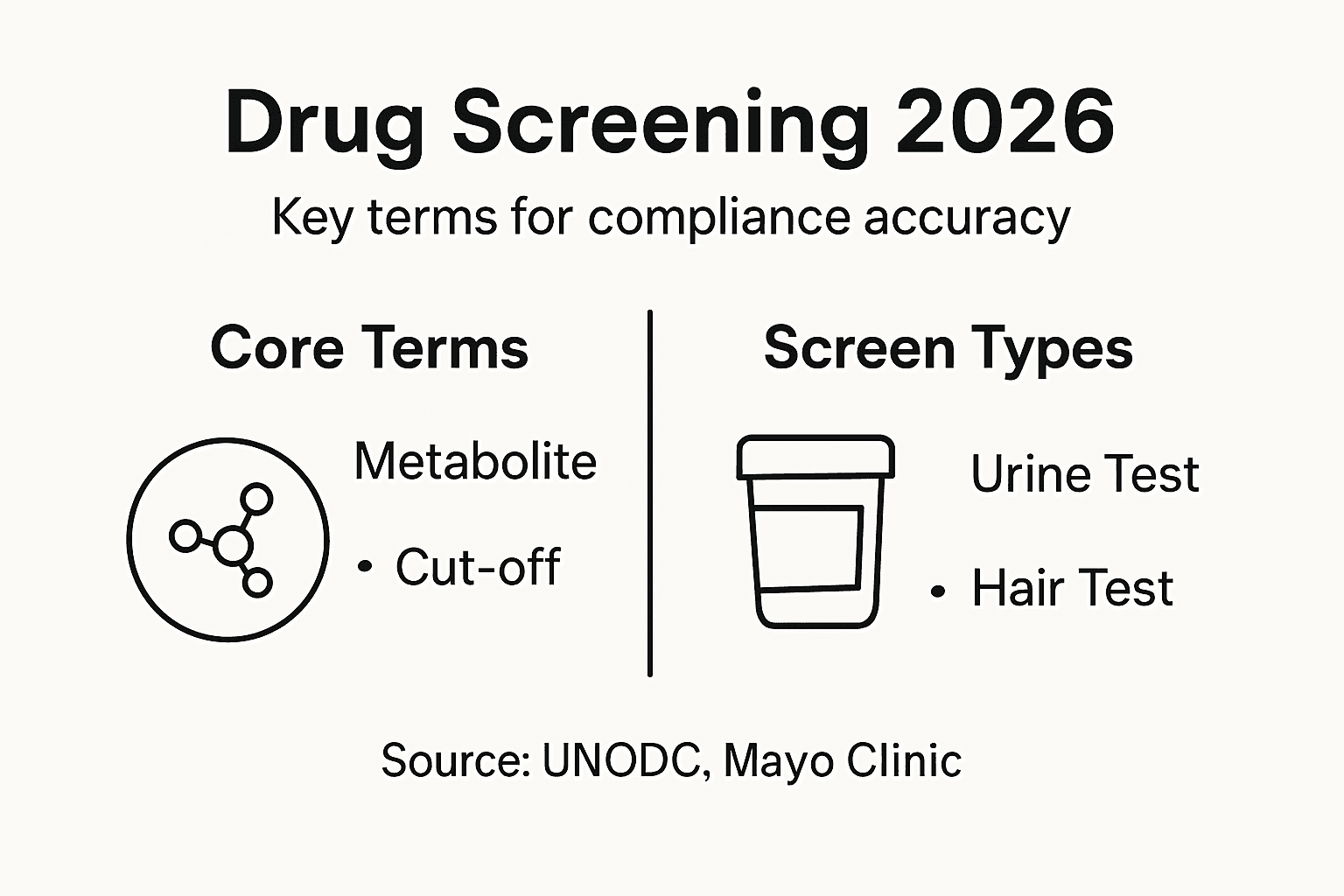 Drug Screening 2026

Key terms for compliance accuracy

Core Terms

Metabolite

• Cut-off

Screen Types

Urine Test

• Hair Test

Source: UNODC, Mayo Clinic