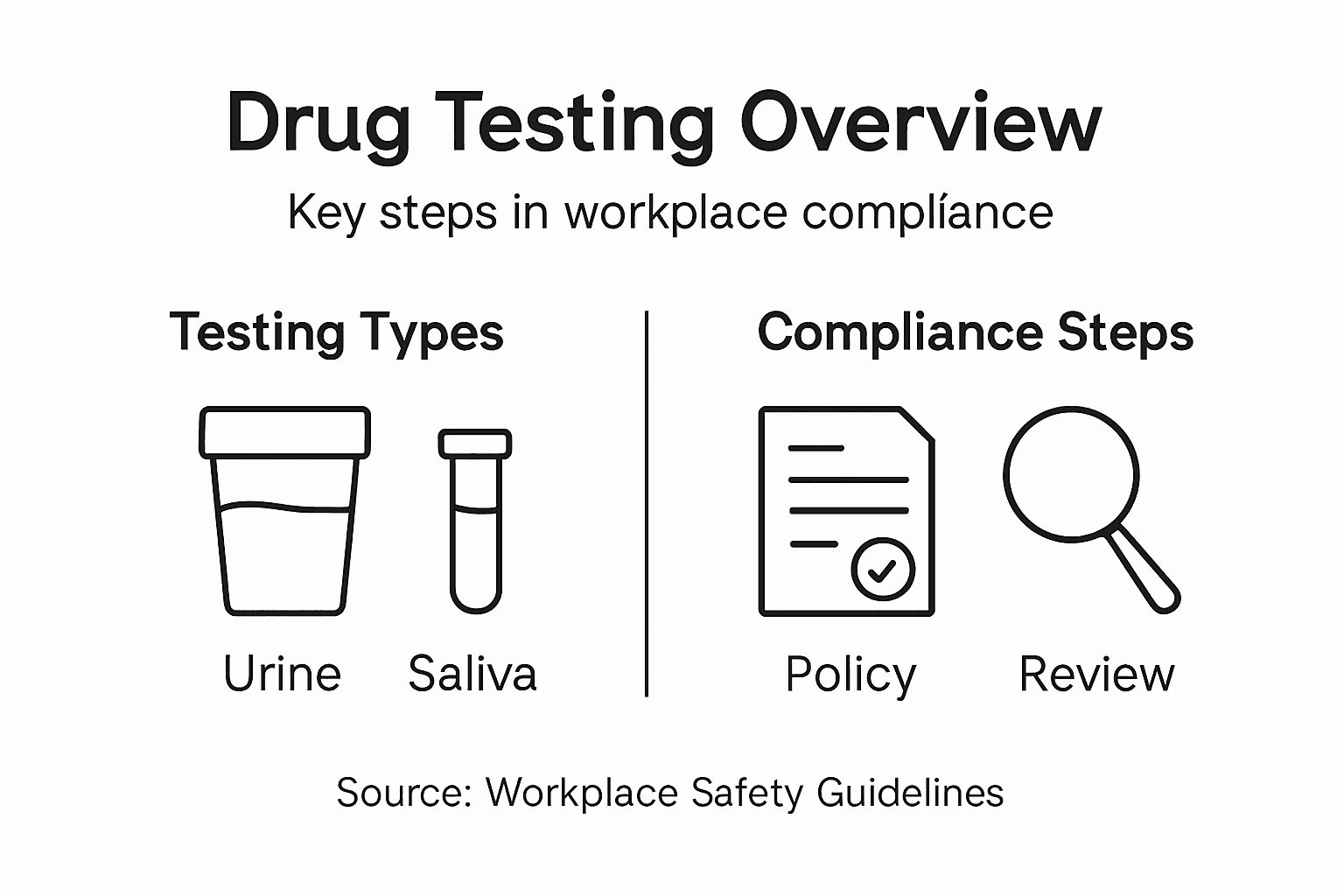 Drug Testing Overview

Key steps in workplace complíance

Testing Types

Urine Saliva

Compliance Steps

Policy Review

Source: Workplace Safety Guidelines