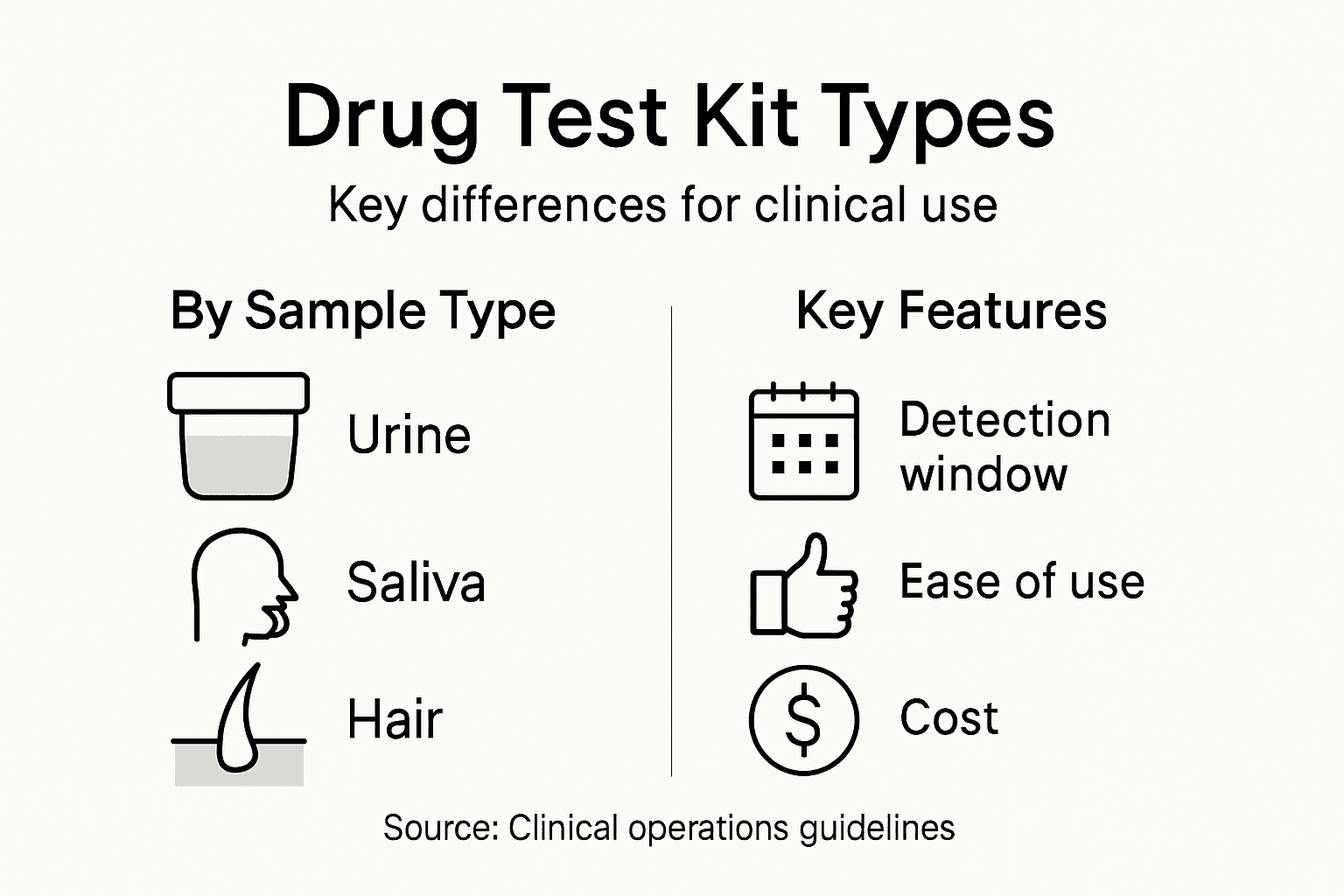 Drug Test Kit Types

Key differences for clinical use

By Sample Type

Urine

Saliva

Hair

Key Features

Detection window

Ease of use

$

Cost

Source: Clinical operations guidelines