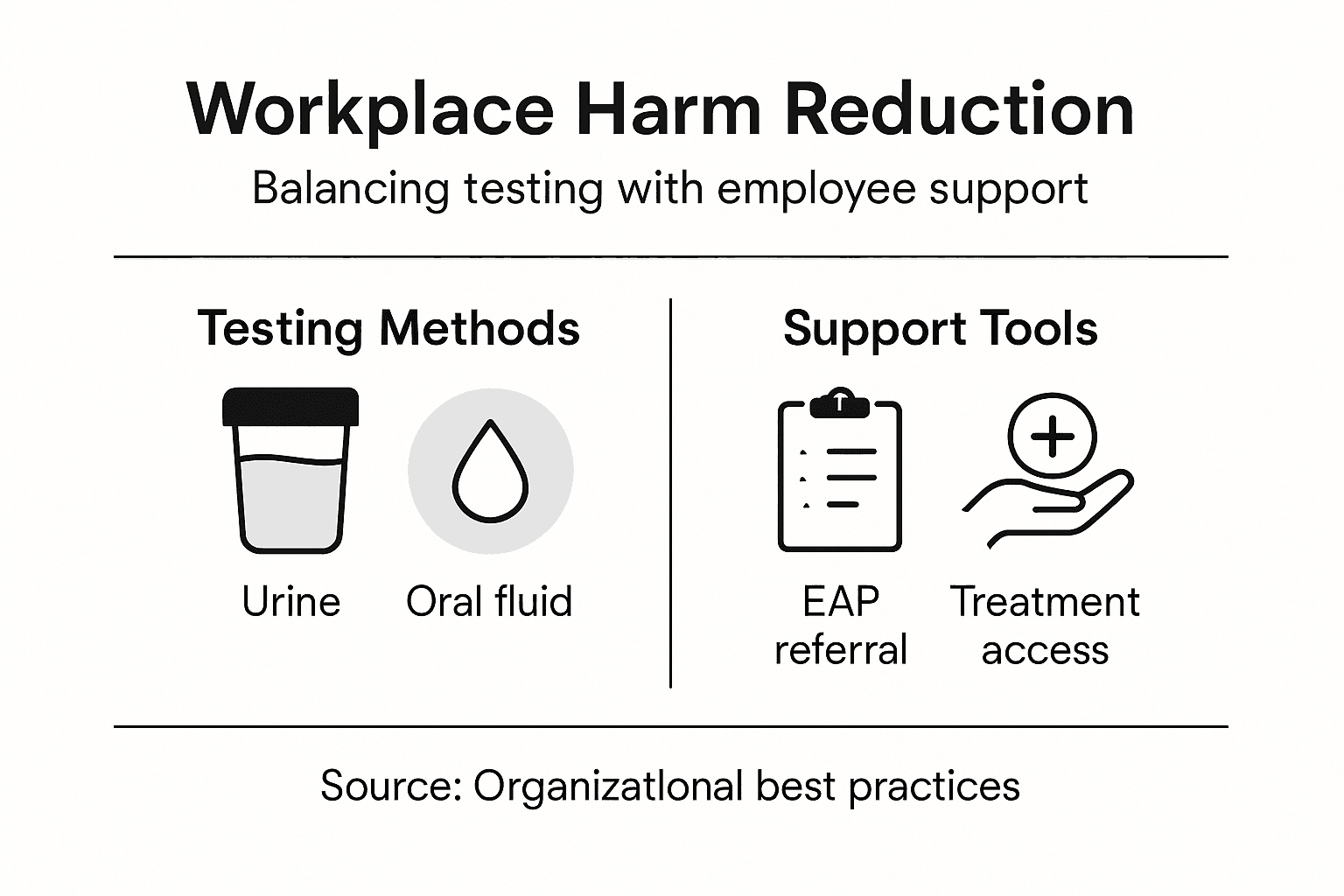 Workplace Harm Reduction

Balancing testing with employee support

Testing Methods

Urine

Oral fluid

Support Tools

EAP referral

Treatment access

Source: Organizatlonal best practices