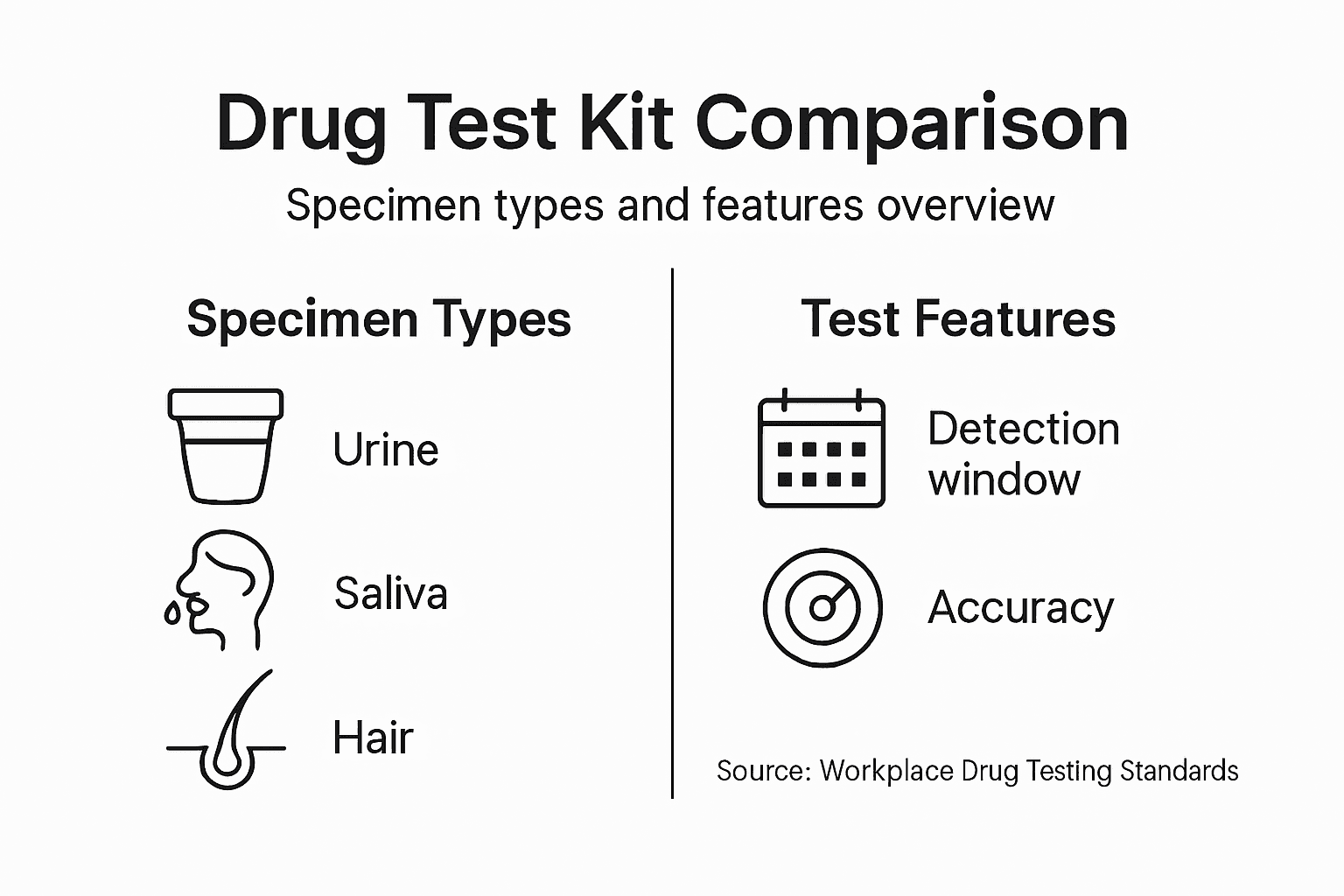 Drug Test Kit Comparison

Specimen types and features overview

Specimen Types

Urine

Saliva

Hair

Test Features

Detection window

Accuracy

Source: Workplace Drug Testing Standards