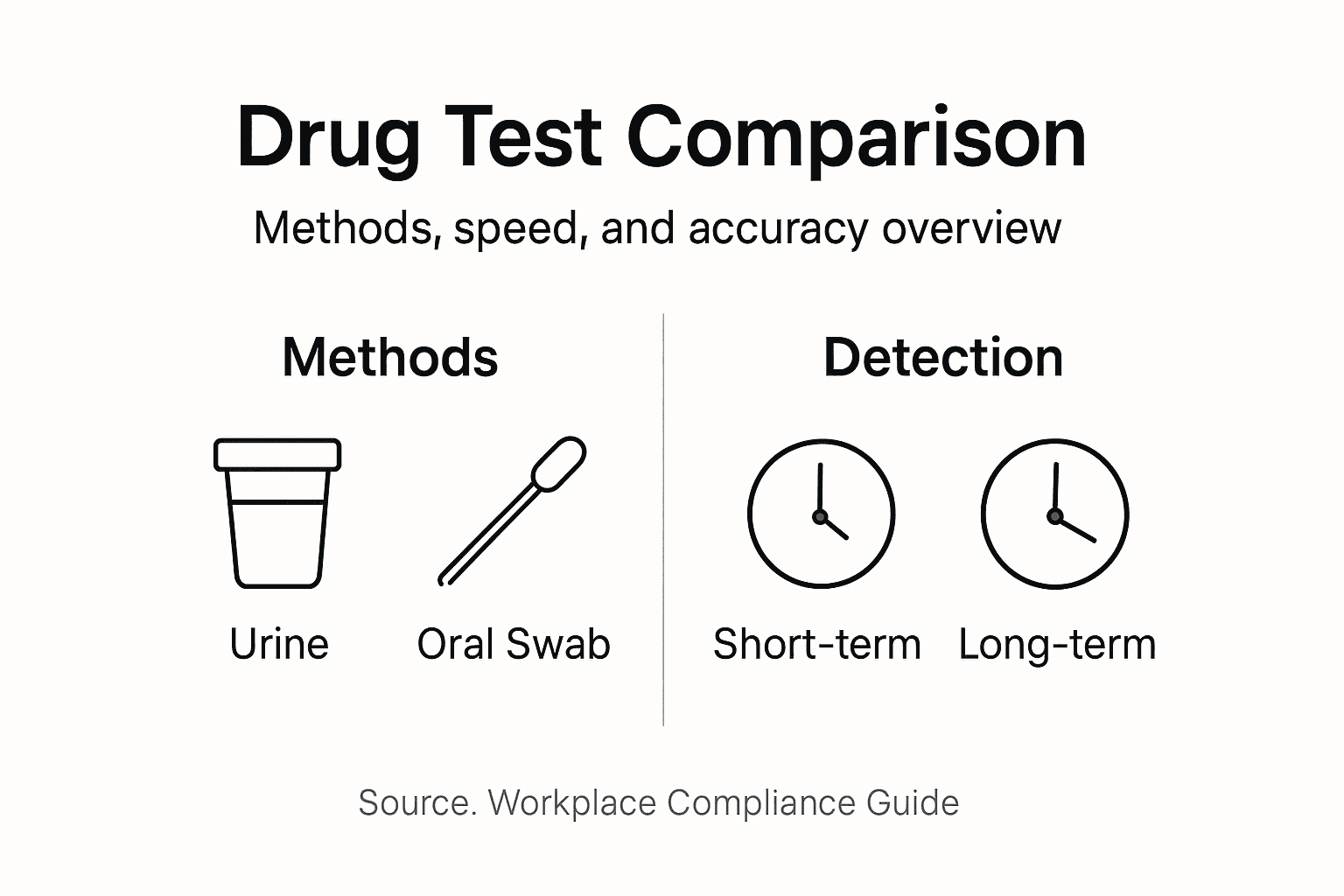 Drug Test Comparison

Methods, speed, and accuracy overview

Methods

Urine

Oral Swab

Detection

Short-term

Long-term

Source. Workplace Compliance Guide