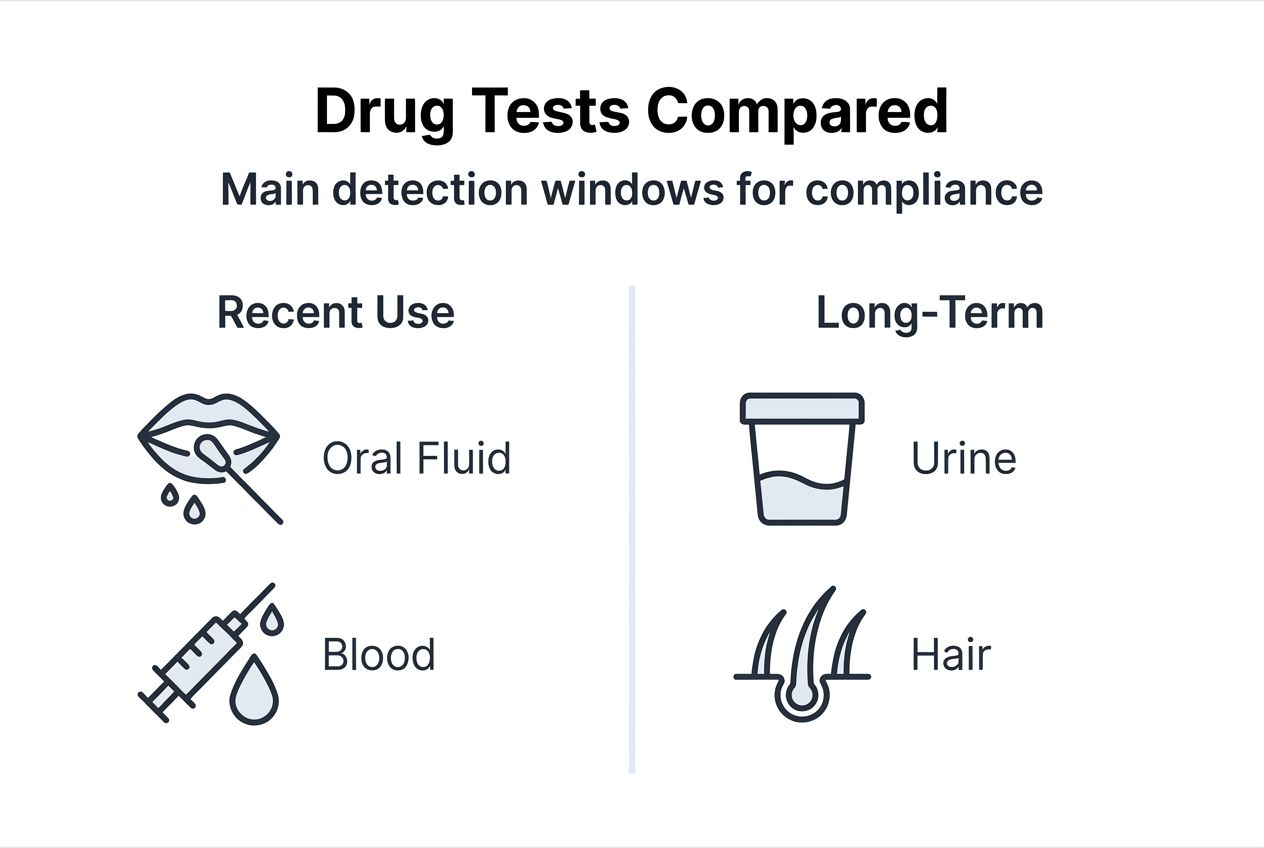 Drug Tests Compared

Main detection windows for compliance

Recent Use

Oral Fluid

Blood

Long-Term

Urine

Hair