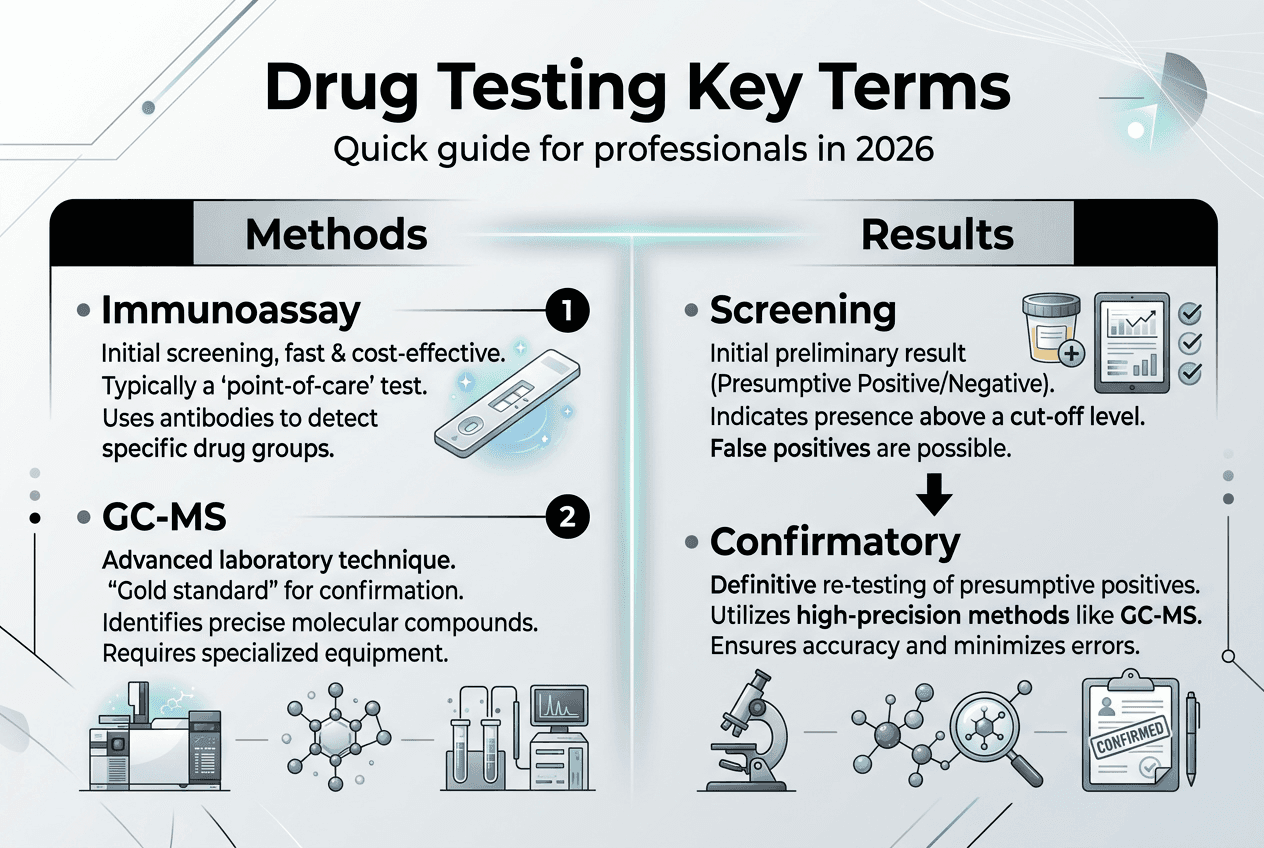 Drug Testing Key Terms
Quick guide for professionals in 2026

Methods

• Immunoassay
1
Initial screening, fast & cost-effective. Typically a 'point-of-care' test. Uses antibodies to detect specific drug groups.

• GC-MS
2
Advanced laboratory technique. "Gold standard" for confirmation. Identifies precise molecular compounds. Requires specialized equipment.

Results

• Screening
Initial preliminary result (Presumptive Positive/Negative). Indicates presence above a cut-off level. False positives are possible.

• Confirmatory
Definitive re-testing of presumptive positives. Utilizes high-precision methods like GC-MS. Ensures accuracy and minimizes errors.

CONFIRMED