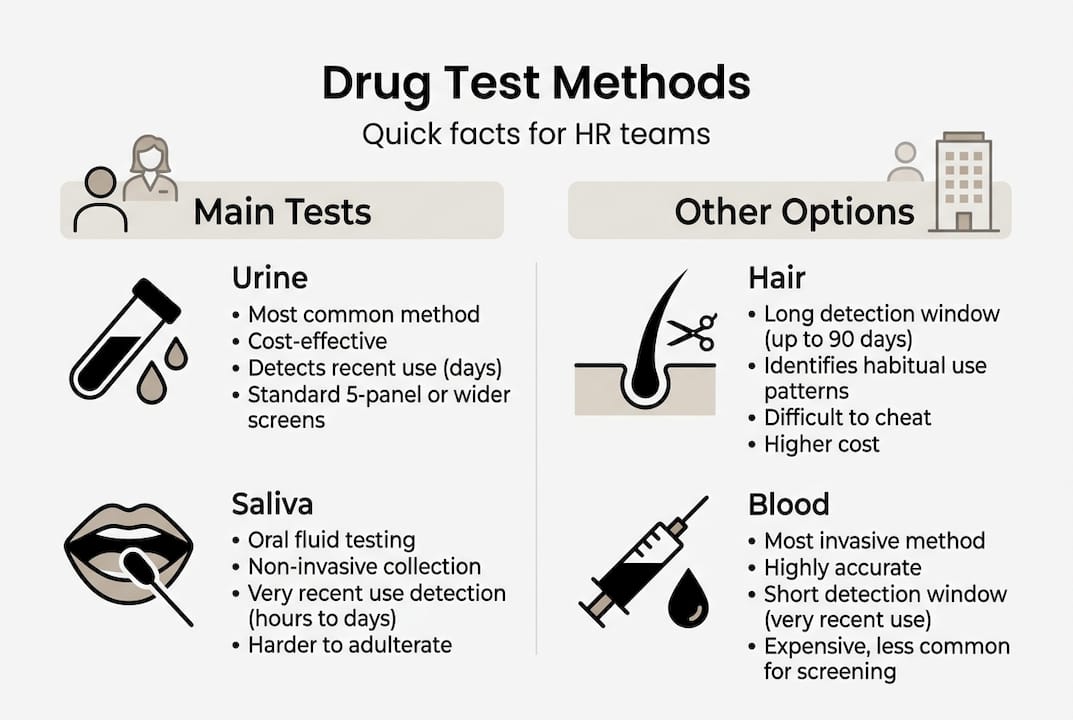 Drug Test Methods

Quick facts for HR teams

Main Tests

Urine
• Most common method
• Cost-effective
• Detects recent use (days)
• Standard 5-panel or wider screens

Saliva
• Oral fluid testing
• Non-invasive collection
• Very recent use detection (hours to days)
• Harder to adulterate

Other Options

Hair
• Long detection window (up to 90 days)
• Identifies habitual use patterns
• Difficult to cheat
• Higher cost

Blood
• Most invasive method
• Highly accurate
• Short detection window (very recent use)
• Expensive, less common for screening